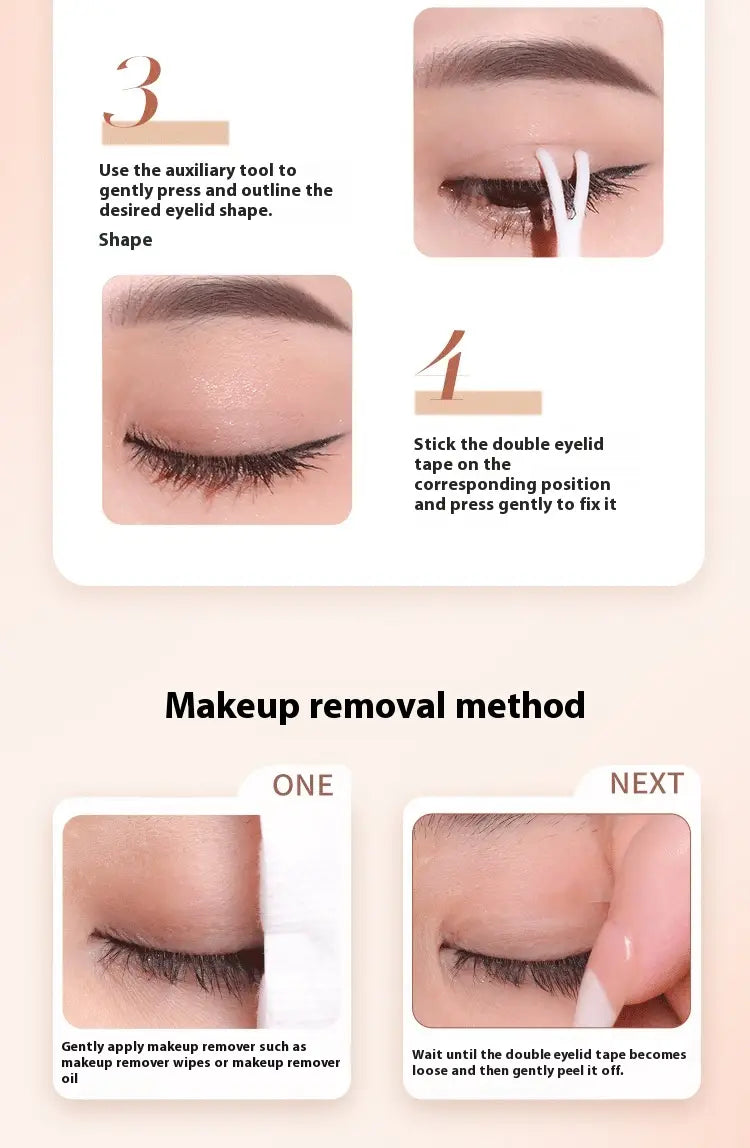 3

Use the auxiliary tool to gently press and outline the desired eyelid shape.

Shape

4

Stick the double eyelid tape on the corresponding position and press gently to fix it

Makeup removal method

ONE

Gently apply makeup remover such as makeup remover wipes or makeup remover oil

NEXT

Wait until the double eyelid tape becomes loose and then gently peel it off.