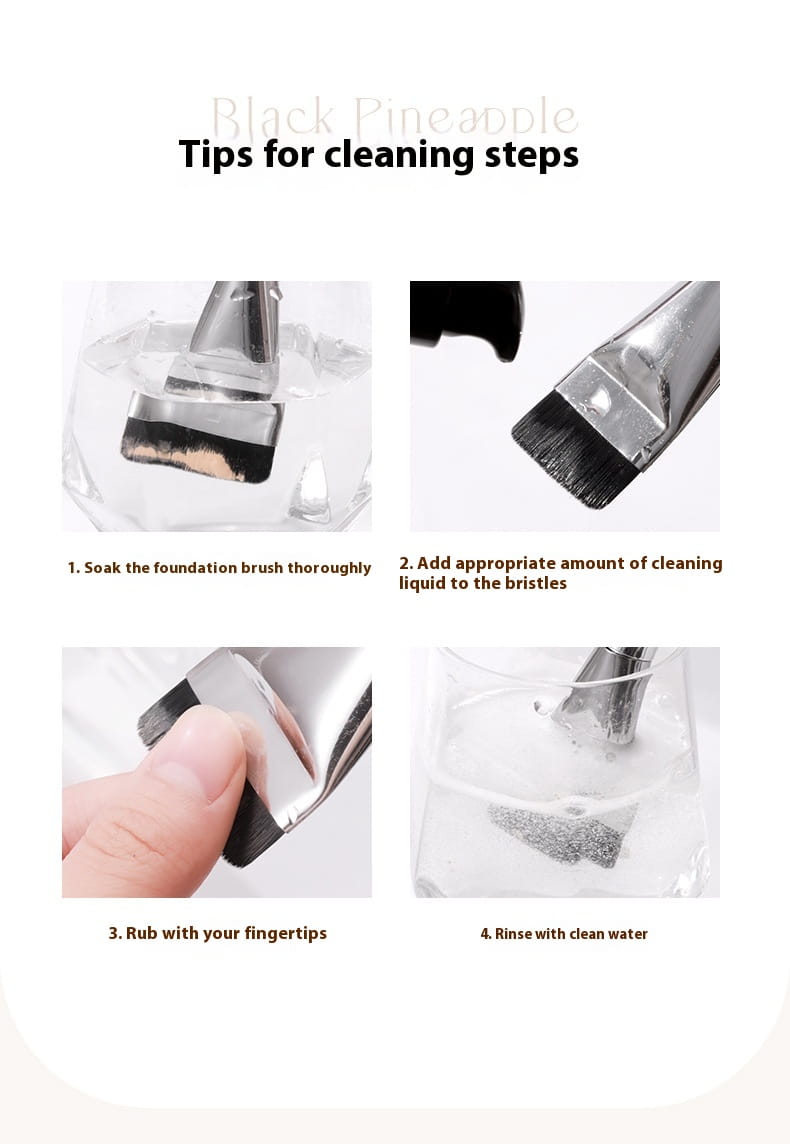 Black Pineapple
Tips for cleaning steps

1. Soak the foundation brush thoroughly

2. Add appropriate amount of cleaning liquid to the bristles

3. Rub with your fingertips

4. Rinse with clean water