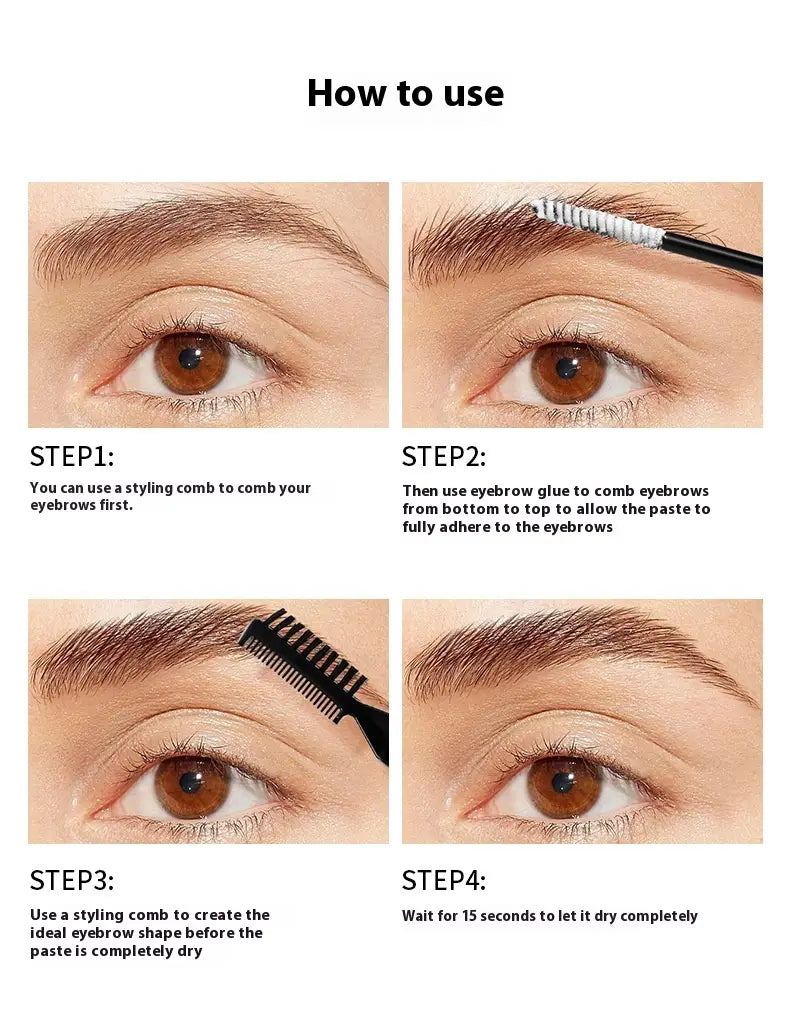 How to use

STEP1:

You can use a styling comb to comb your eyebrows first.

STEP2:

Then use eyebrow glue to comb eyebrows from bottom to top to allow the paste to fully adhere to the eyebrows

STEP3:

Use a styling comb to create the ideal eyebrow shape before the paste is completely dry

STEP4:

Wait for 15 seconds to let it dry completely