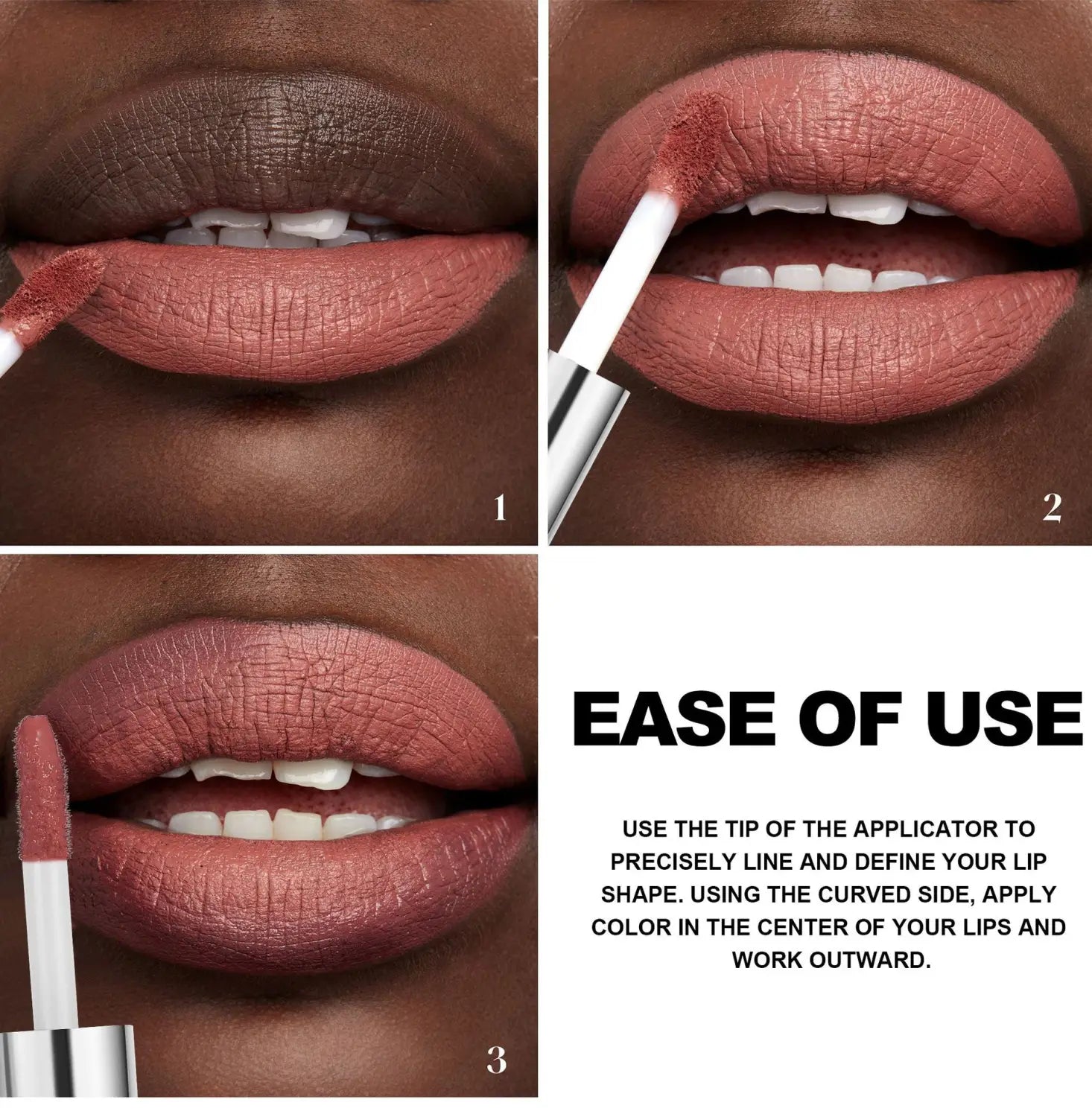 1

2

3

EASE OF USE

USE THE TIP OF THE APPLICATOR TO PRECISELY LINE AND DEFINE YOUR LIP SHAPE. USING THE CURVED SIDE, APPLY COLOR IN THE CENTER OF YOUR LIPS AND WORK OUTWARD.