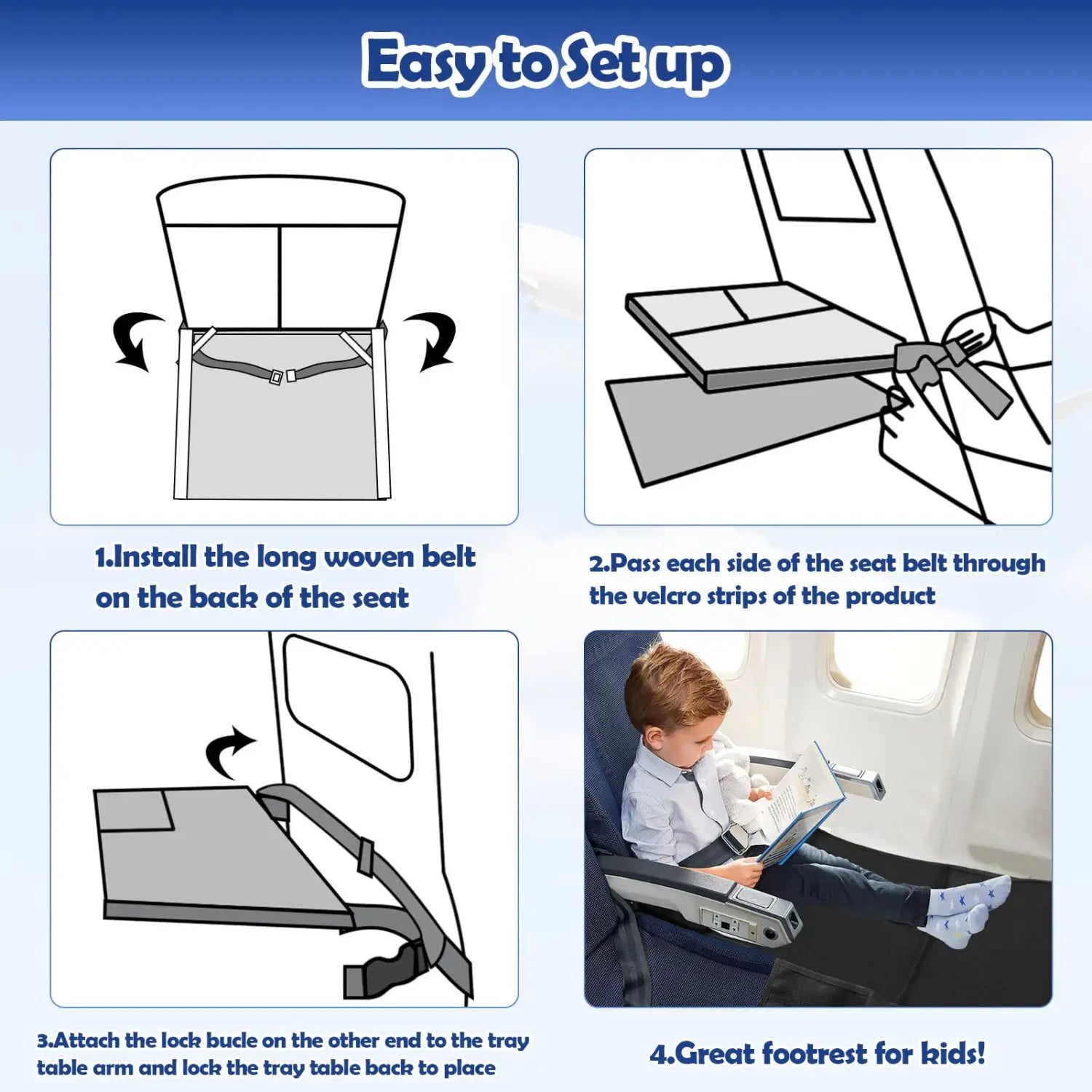 Easy to Set up

1.Install the long woven belt on the back of the seat

2.Pass each side of the seat belt through the velcro strips of the product

3.Attach the lock bucle on the other end to the tray table arm and lock the tray table back to place

4.Great footrest for kids!