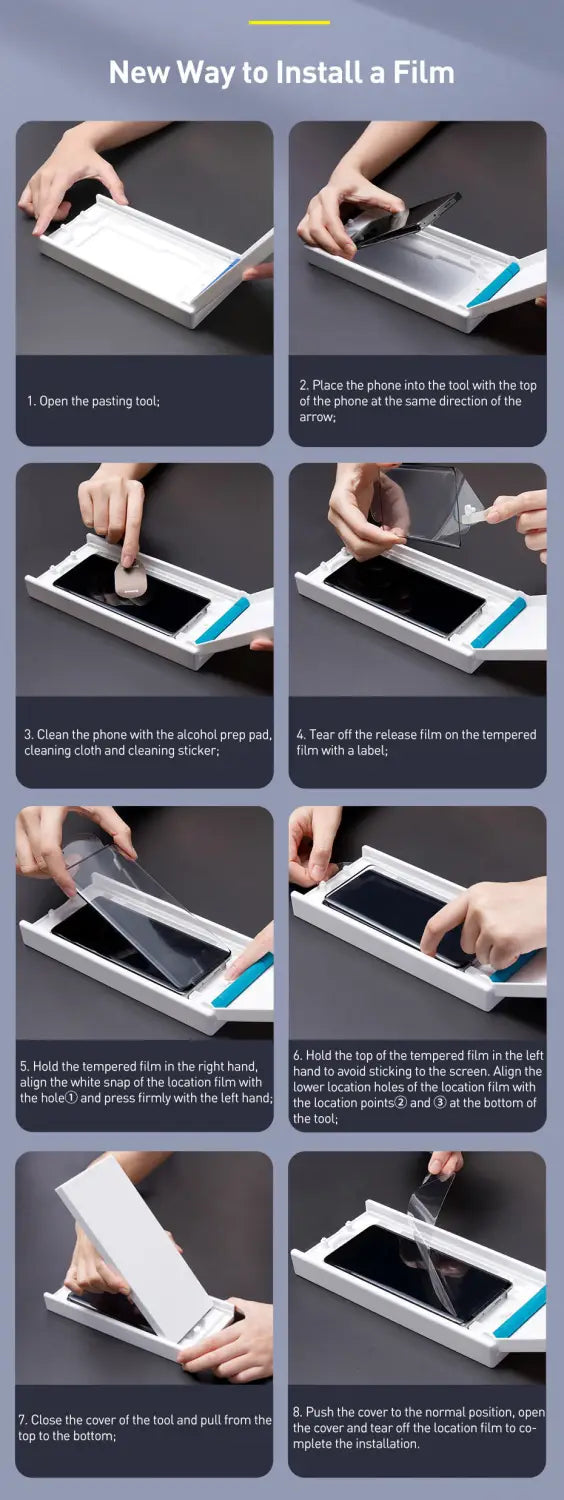 New Way to Install a Film

1. Open the pasting tool;

2. Place the phone into the tool with the top of the phone at the same direction of the arrow;

3. Clean the phone with the alcohol prep pad, cleaning cloth and cleaning sticker;

4. Tear off the release film on the tempered film with a label;

5. Hold the tempered film in the right hand, align the white snap of the location film with the hole① and press firmly with the left hand;

6. Hold the top of the tempered film in the left hand to avoid sticking to the screen. Align the lower location holes of the location film with the location points② and ③ at the bottom of the tool;

7. Close the cover of the tool and pull from the top to the bottom;

8. Push the cover to the normal position, open the cover and tear off the location film to complete the installation.