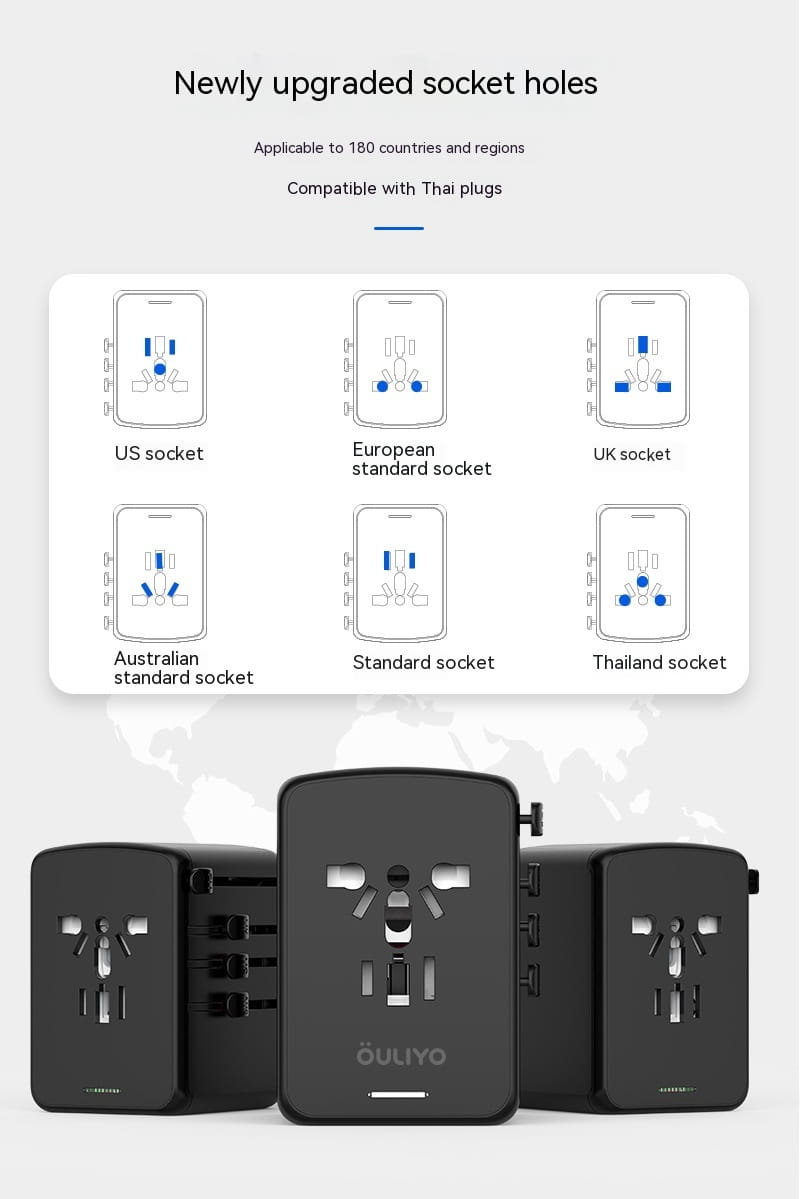 Newly upgraded socket holes

Applicable to 180 countries and regions

Compatible with Thai plugs

US socket

European standard socket

UK socket

Australian standard socket

Standard socket

Thailand socket

ÖULIYO