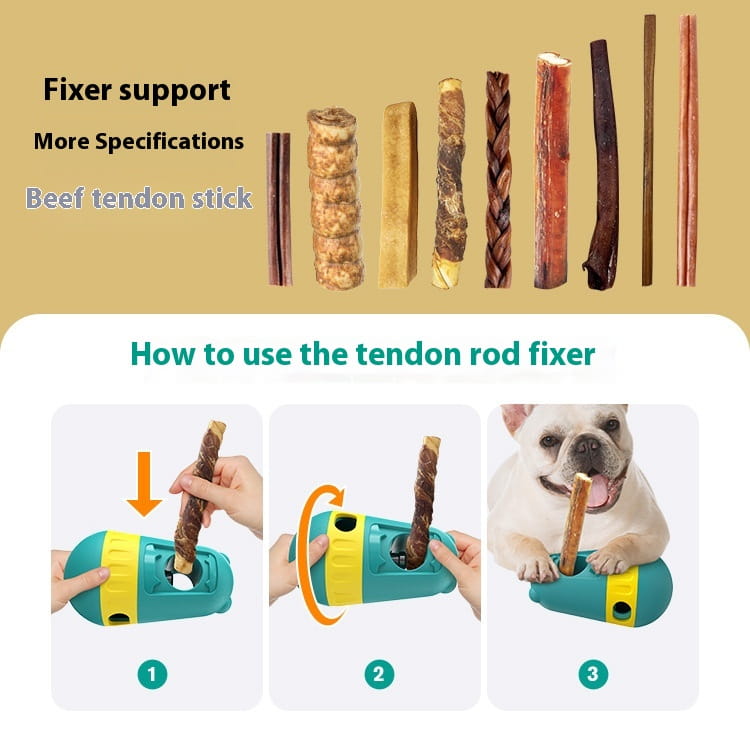 Fixer support

More Specifications

Beef tendon stick

How to use the tendon rod fixer

1

2

3