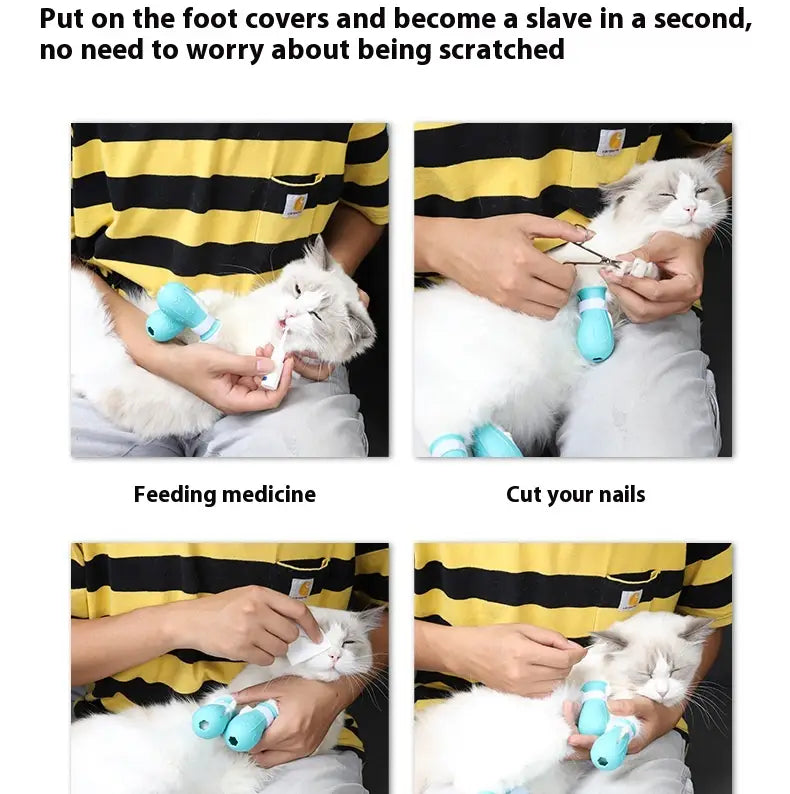 Put on the foot covers and become a slave in a second, no need to worry about being scratched

Feeding medicine

Cut your nails