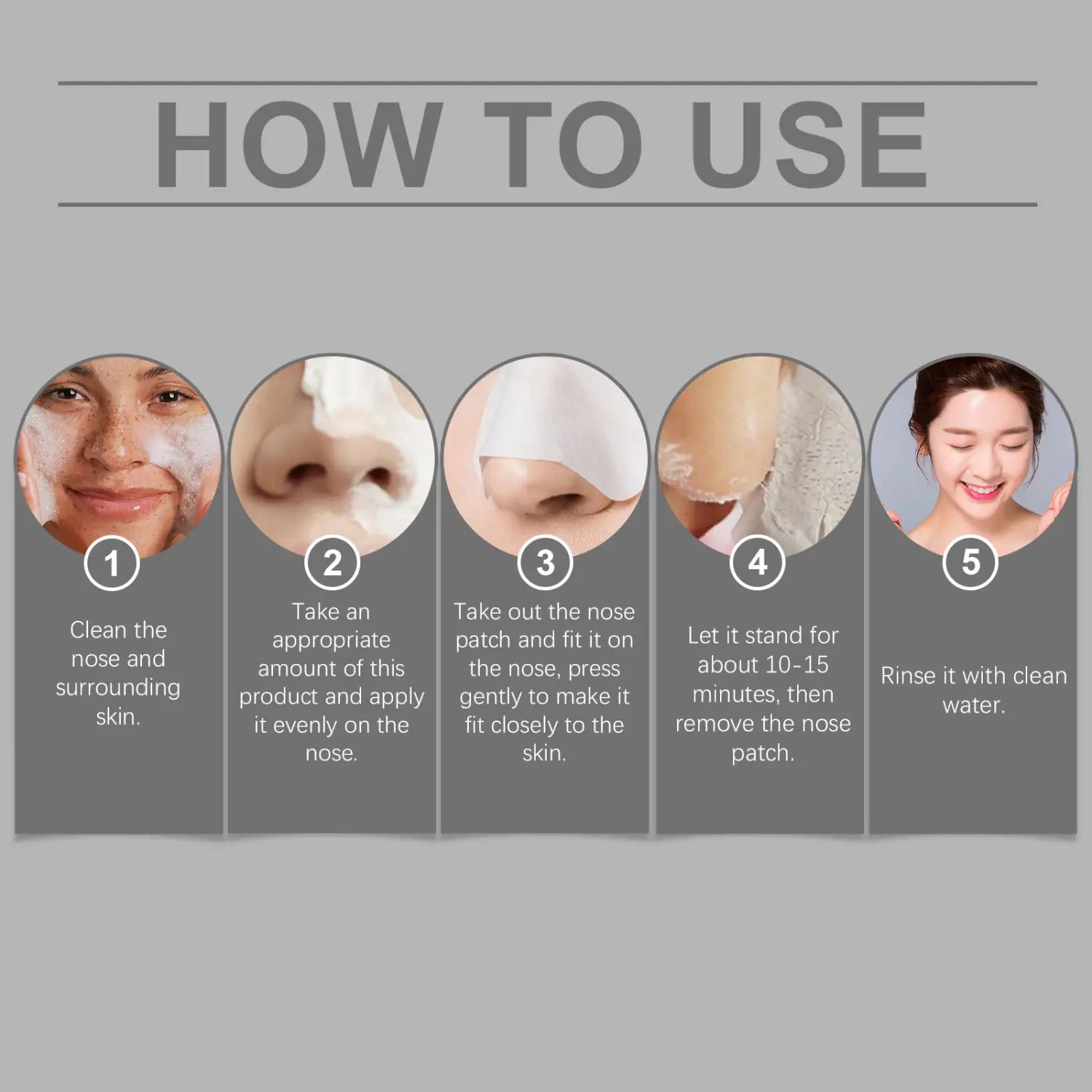 HOW TO USE

1

Clean the nose and surrounding skin.

2

Take an appropriate amount of this product and apply it evenly on the nose.

3

Take out the nose patch and fit it on the nose, press gently to make it fit closely to the skin.

4

Let it stand for about 10-15 minutes, then remove the nose patch.

5

Rinse it with clean water.