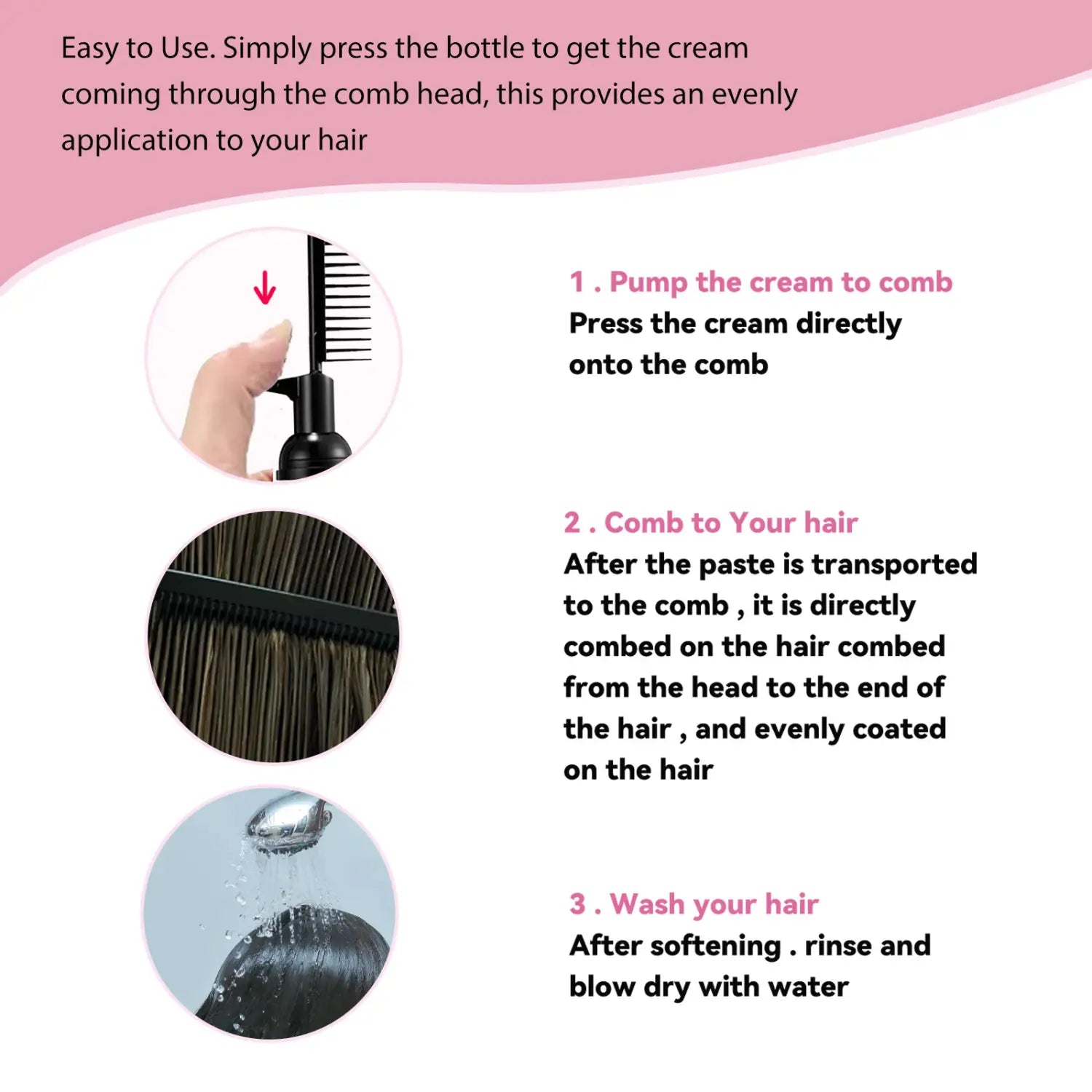 Easy to Use. Simply press the bottle to get the cream coming through the comb head, this provides an evenly application to your hair

1 . Pump the cream to comb
Press the cream directly onto the comb

2 . Comb to Your hair
After the paste is transported to the comb , it is directly combed on the hair combed from the head to the end of the hair , and evenly coated on the hair

3 . Wash your hair
After softening . rinse and blow dry with water