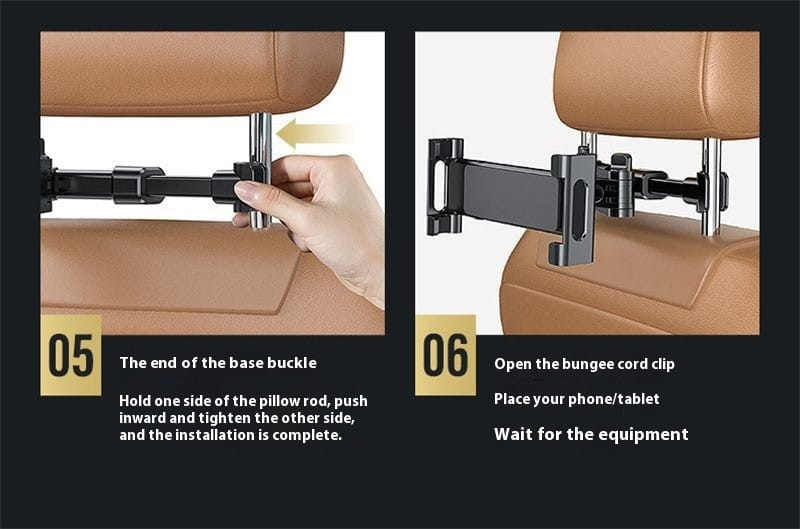 05

The end of the base buckle

Hold one side of the pillow rod, push inward and tighten the other side, and the installation is complete.

06

Open the bungee cord clip

Place your phone/tablet

Wait for the equipment