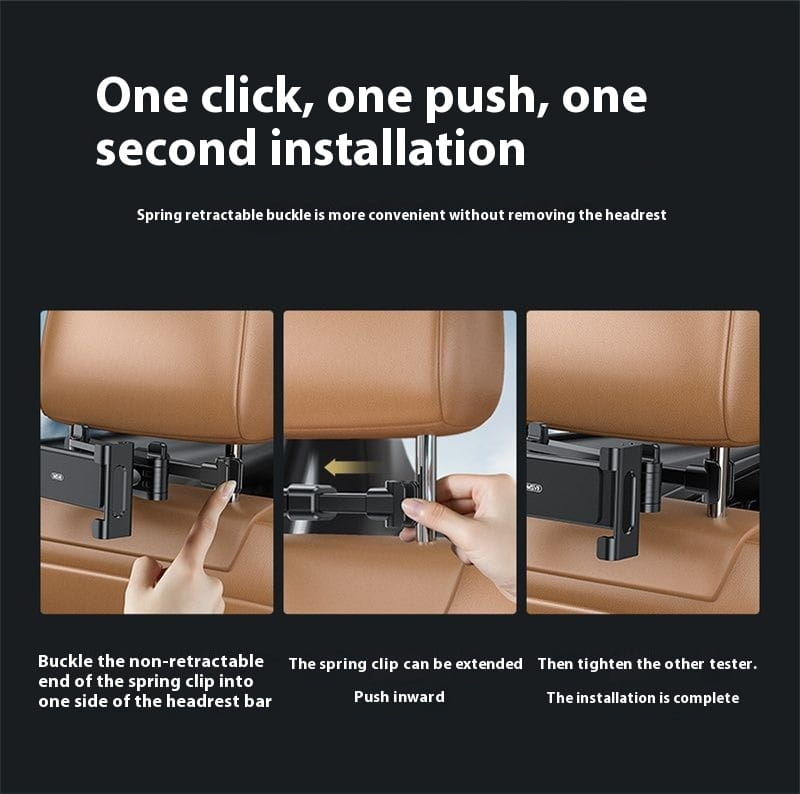 One click, one push, one second installation

Spring retractable buckle is more convenient without removing the headrest

Buckle the non-retractable end of the spring clip into one side of the headrest bar

The spring clip can be extended

Push inward

Then tighten the other tester.

The installation is complete