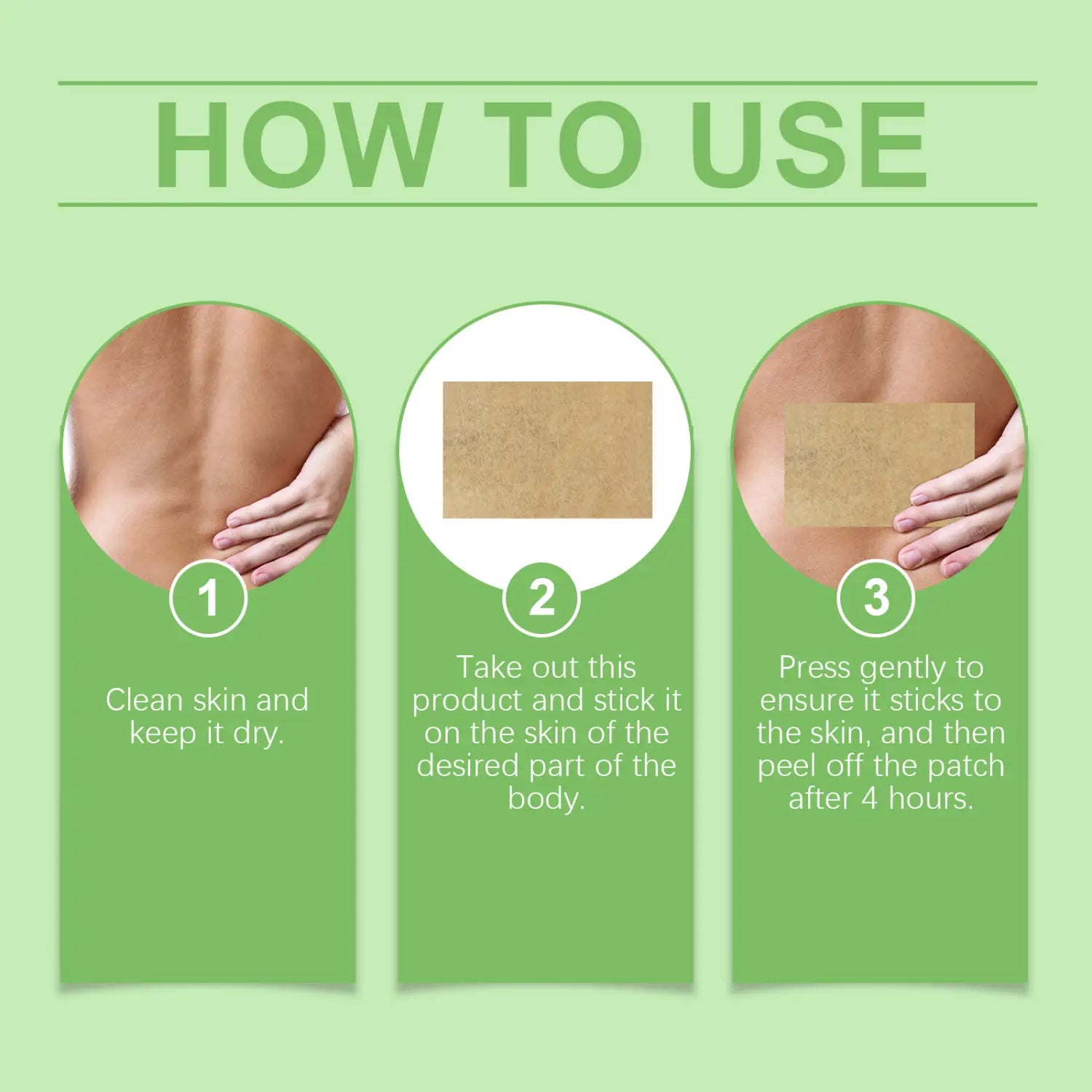 HOW TO USE

1

Clean skin and keep it dry.

2

Take out this product and stick it on the skin of the desired part of the body.

3

Press gently to ensure it sticks to the skin, and then peel off the patch after 4 hours.