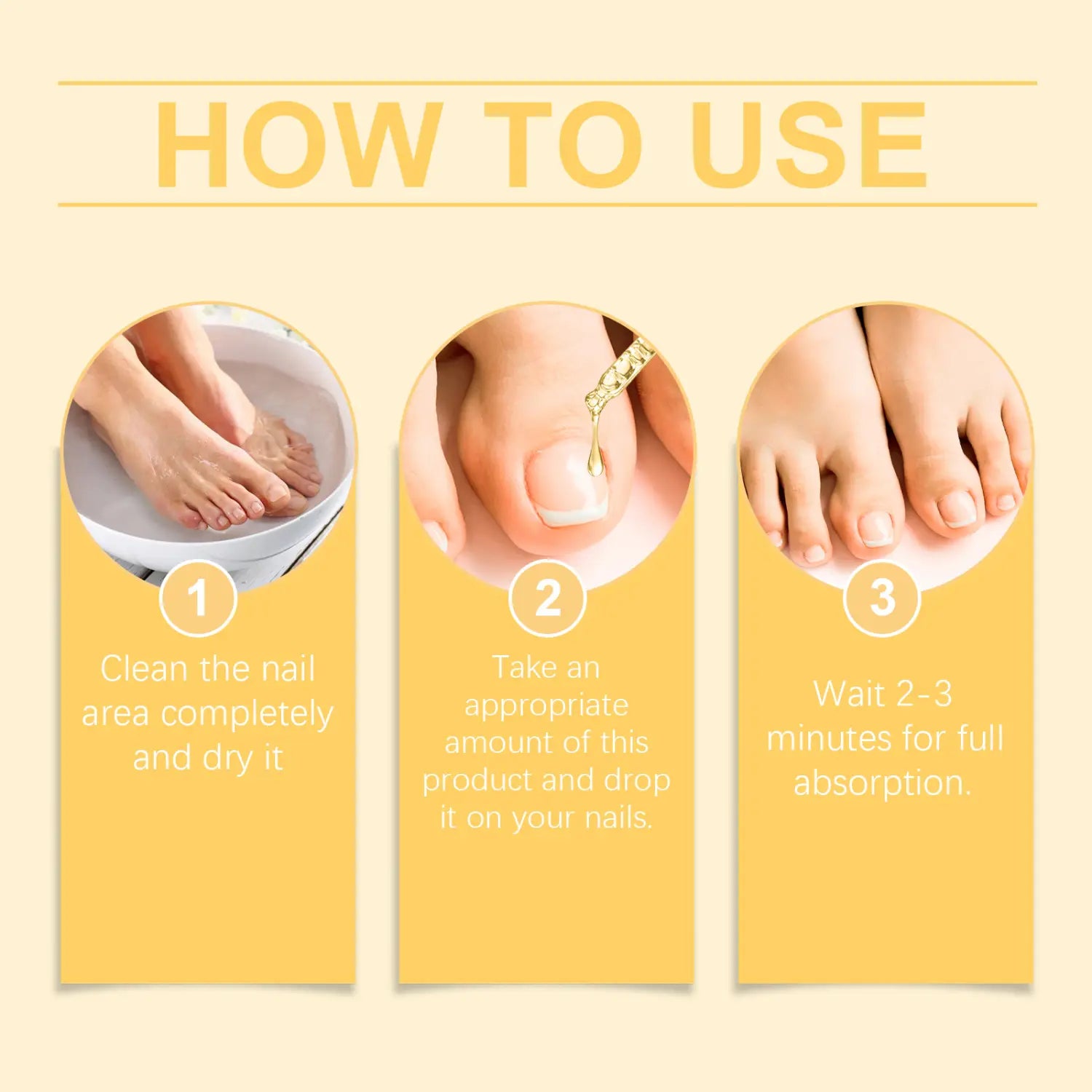 HOW TO USE

1
Clean the nail area completely and dry it

2
Take an appropriate amount of this product and drop it on your nails.

3
Wait 2-3 minutes for full absorption.