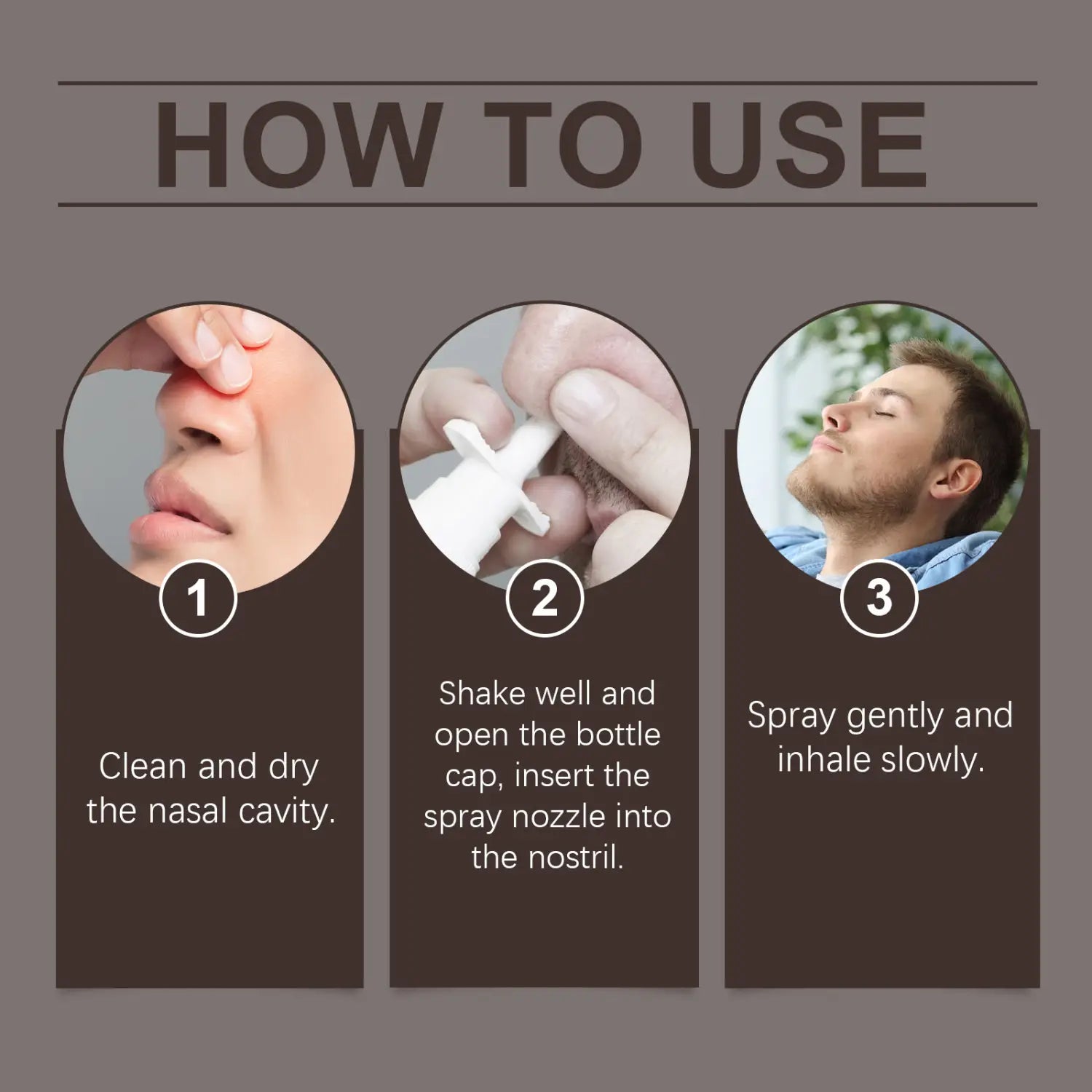 HOW TO USE

1

Clean and dry the nasal cavity.

2

Shake well and open the bottle cap, insert the spray nozzle into the nostril.

3

Spray gently and inhale slowly.