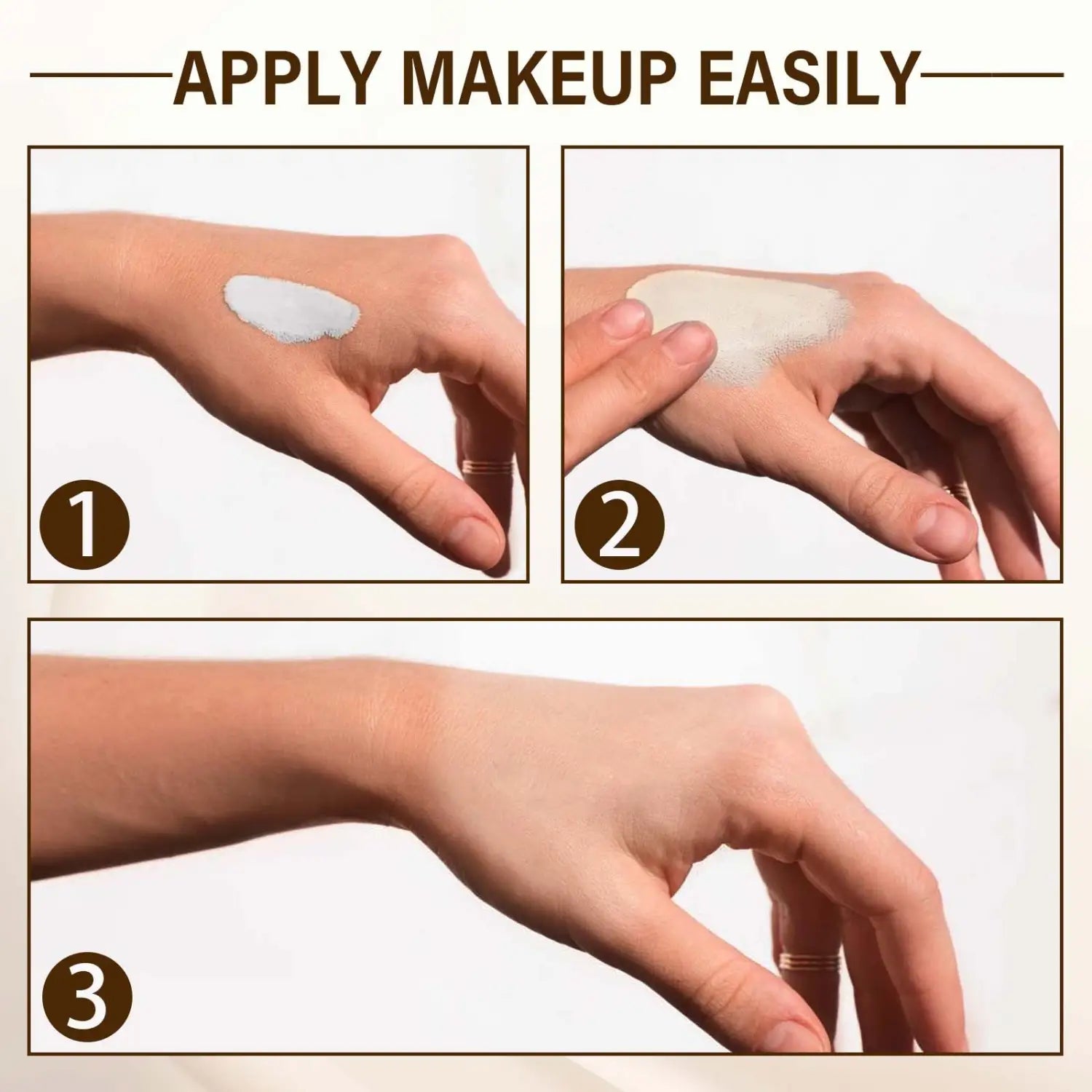 APPLY MAKEUP EASILY

1

2

3