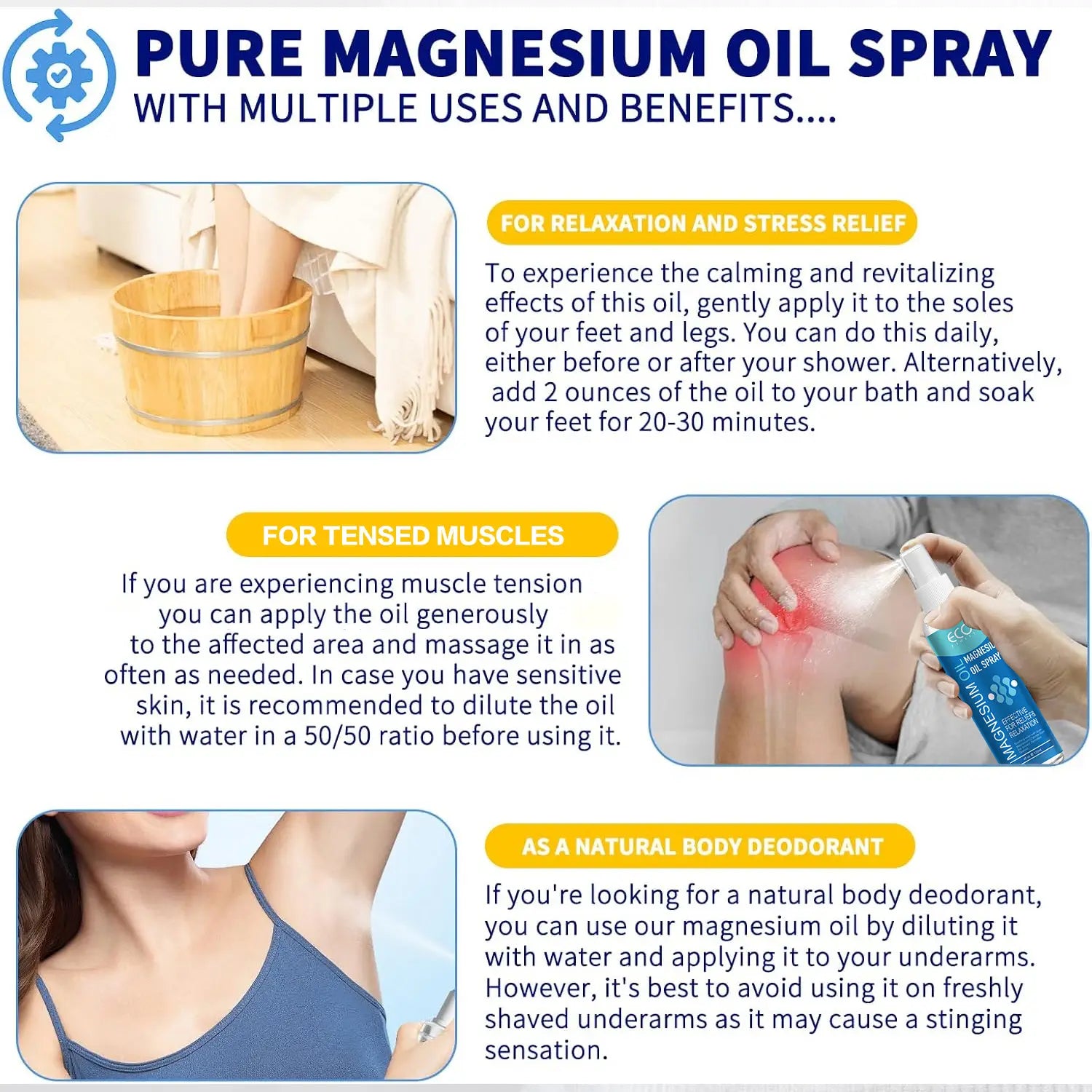 PURE MAGNESIUM OIL SPRAY
WITH MULTIPLE USES AND BENEFITS....

FOR RELAXATION AND STRESS RELIEF

To experience the calming and revitalizing effects of this oil, gently apply it to the soles of your feet and legs. You can do this daily, either before or after your shower. Alternatively, add 2 ounces of the oil to your bath and soak your feet for 20-30 minutes.

FOR TENSED MUSCLES

If you are experiencing muscle tension you can apply the oil generously to the affected area and massage it in as often as needed. In case you have sensitive skin, it is recommended to dilute the oil with water in a 50/50 ratio before using it.

ECO
MAGNESIUM OIL
MAGNESIU OIL SPRAY
EFFECTIVE FOR RELIEF & RELAXATION

AS A NATURAL BODY DEODORANT

If you're looking for a natural body deodorant, you can use our magnesium oil by diluting it with water and applying it to your underarms. However, it's best to avoid using it on freshly shaved underarms as it may cause a stinging sensation.