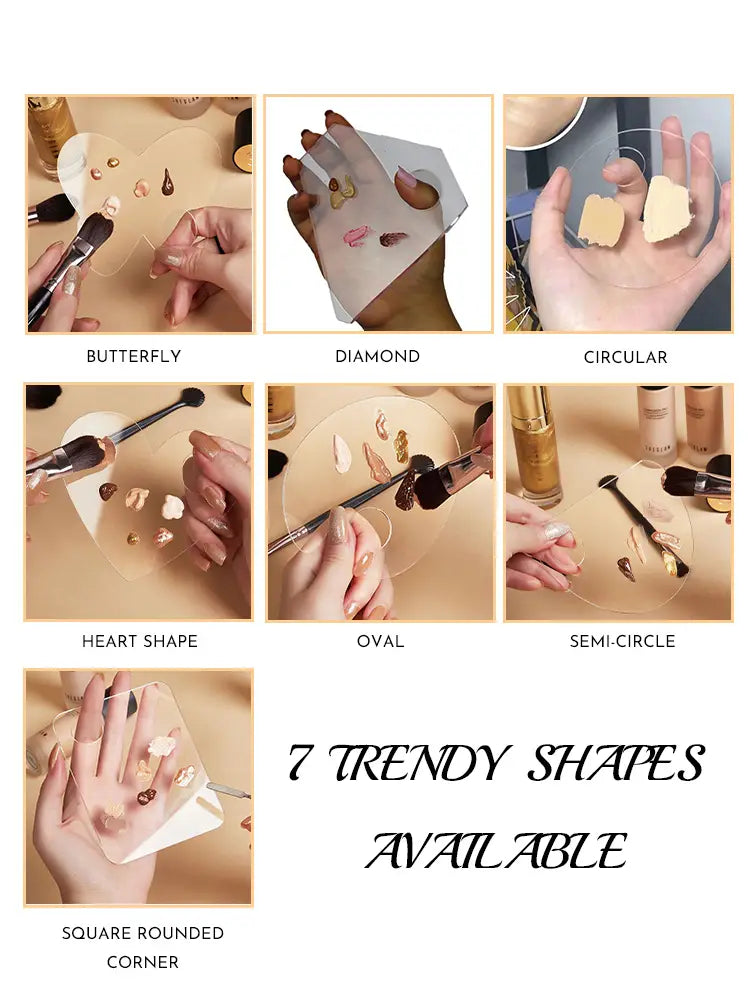 BUTTERFLY

DIAMOND

CIRCULAR

HEART SHAPE

OVAL

SEMI-CIRCLE

SQUARE ROUNDED CORNER

7 TRENDY SHAPES AVAILABLE