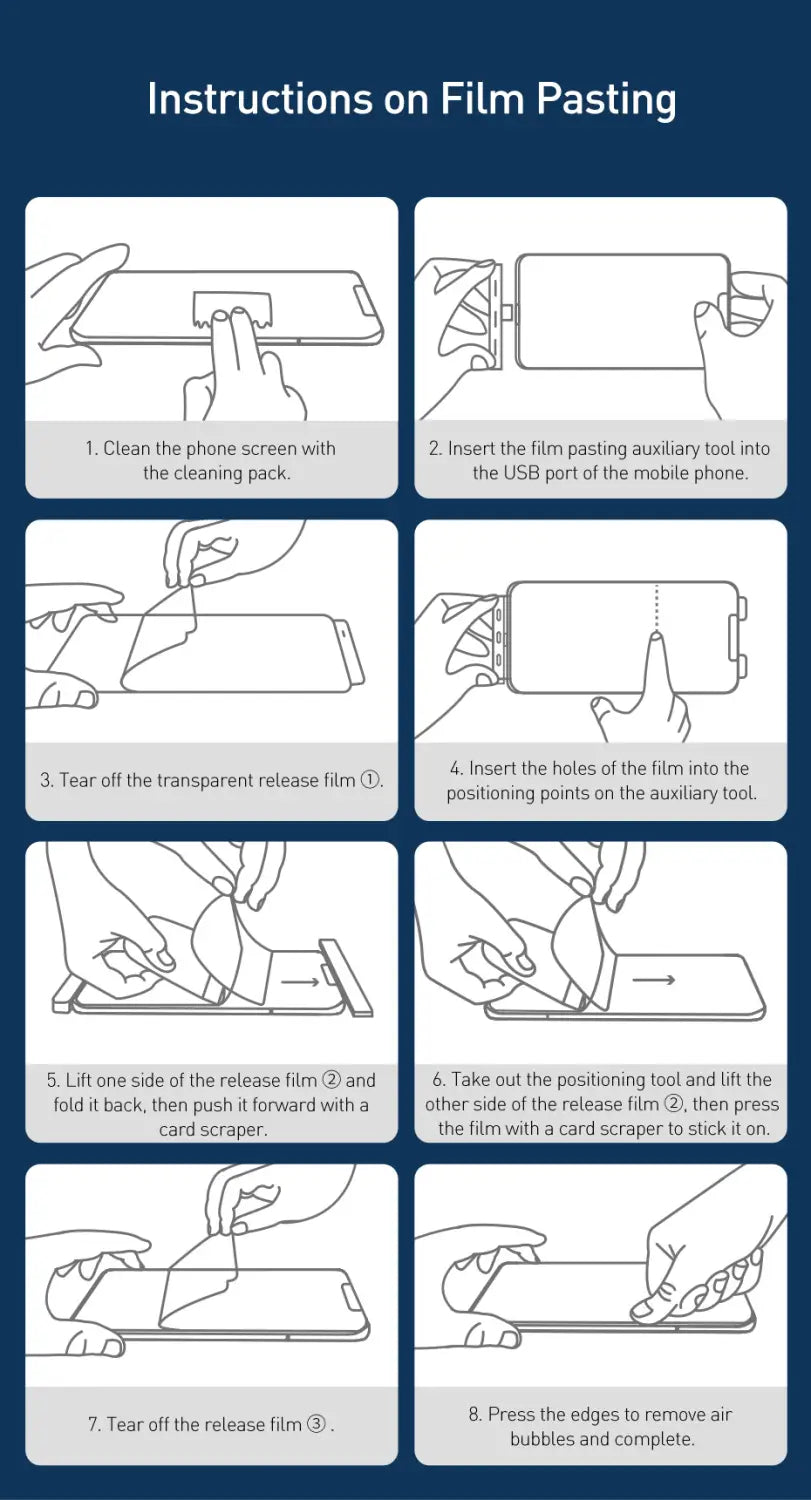 Instructions on Film Pasting

1. Clean the phone screen with the cleaning pack.

2. Insert the film pasting auxiliary tool into the USB port of the mobile phone.

3. Tear off the transparent release film ①.

4. Insert the holes of the film into the positioning points on the auxiliary tool.

5. Lift one side of the release film ② and fold it back, then push it forward with a card scraper.

6. Take out the positioning tool and lift the other side of the release film ②, then press the film with a card scraper to stick it on.

7. Tear off the release film ③ .

8. Press the edges to remove air bubbles and complete.