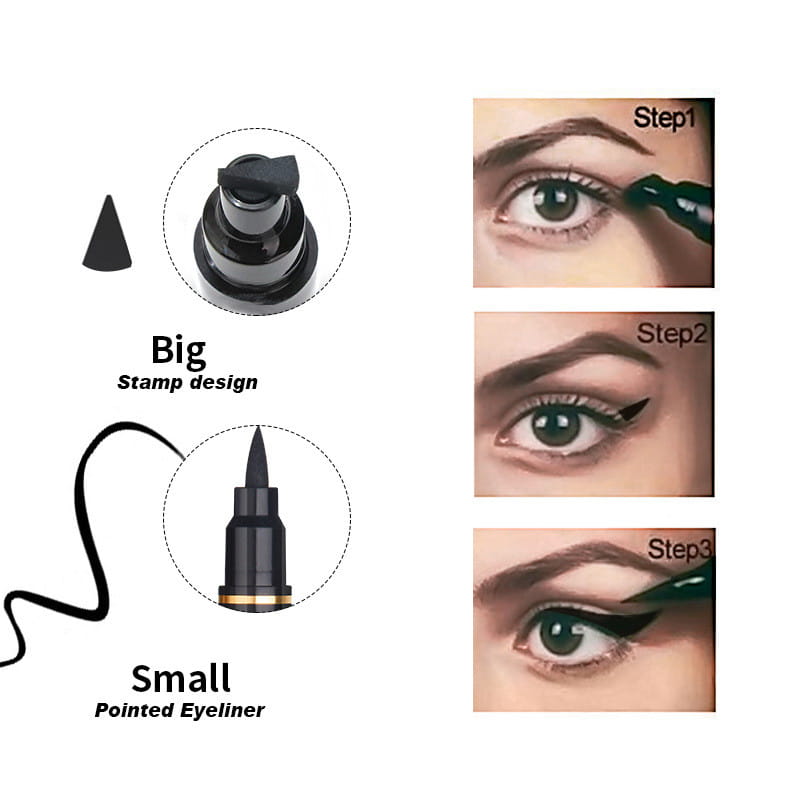 Big
Stamp design

Small
Pointed Eyeliner

Step1

Step2

Step3