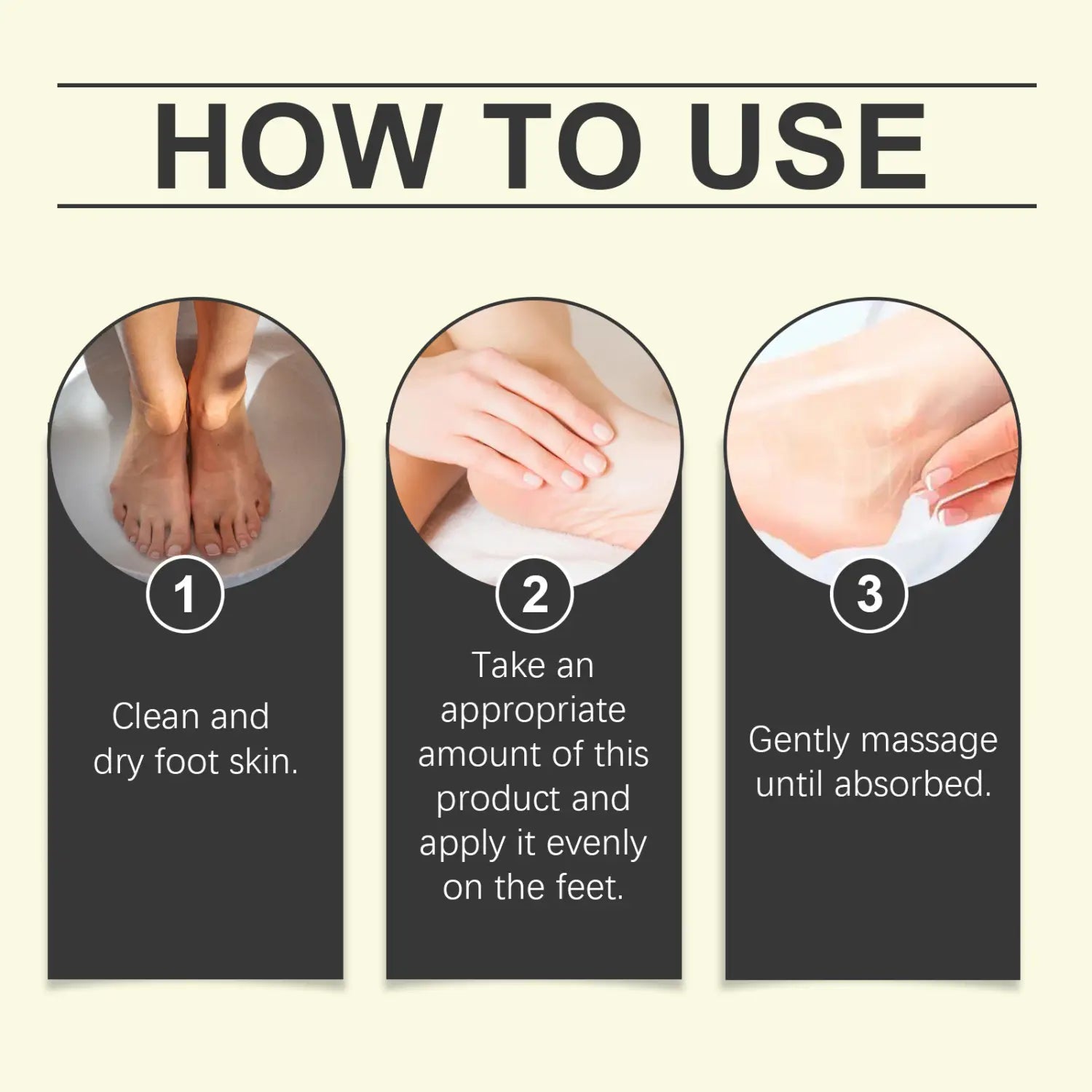 HOW TO USE

1

Clean and dry foot skin.

2

Take an appropriate amount of this product and apply it evenly on the feet.

3

Gently massage until absorbed.