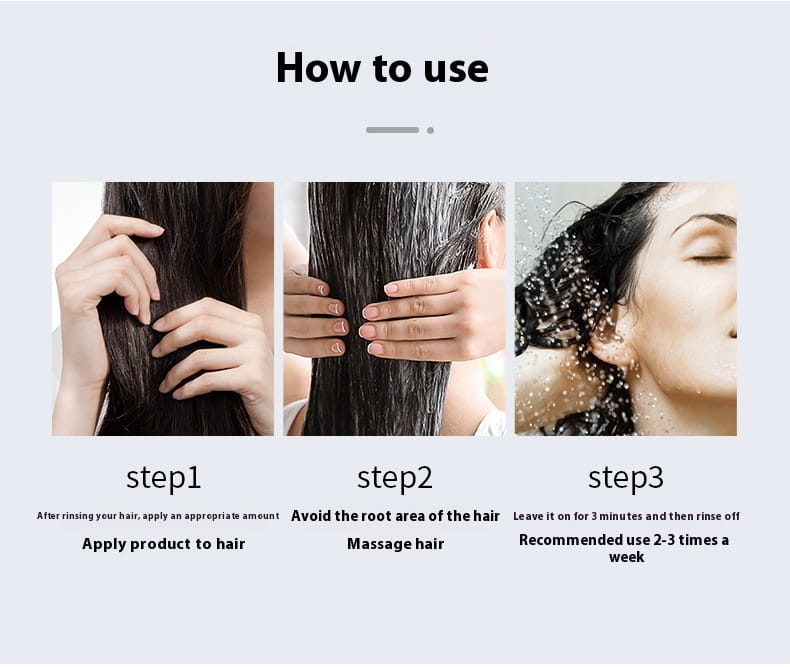 How to use

step1

After rinsing your hair, apply an appropriate amount

Apply product to hair

step2

Avoid the root area of the hair

Massage hair

step3

Leave it on for 3 minutes and then rinse off

Recommended use 2-3 times a week