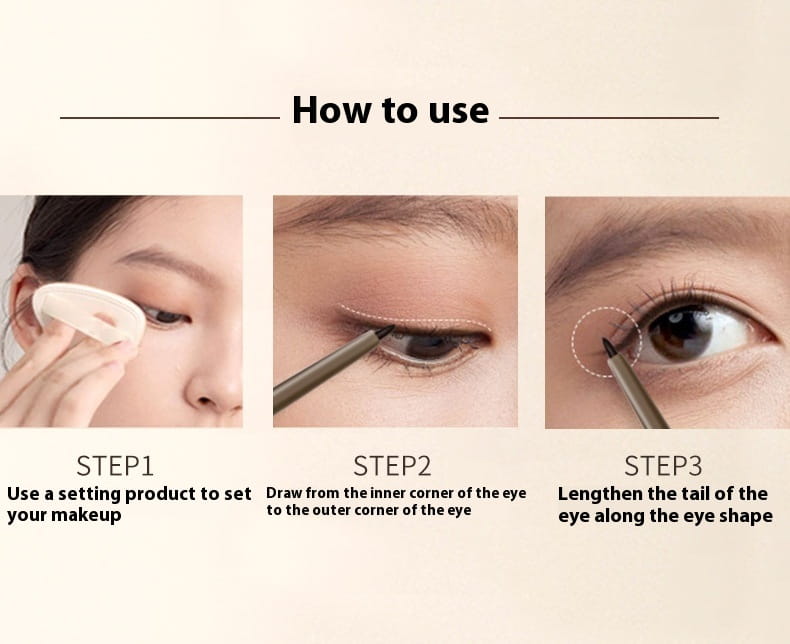 How to use

STEP1
Use a setting product to set your makeup

STEP2
Draw from the inner corner of the eye to the outer corner of the eye

STEP3
Lengthen the tail of the eye along the eye shape