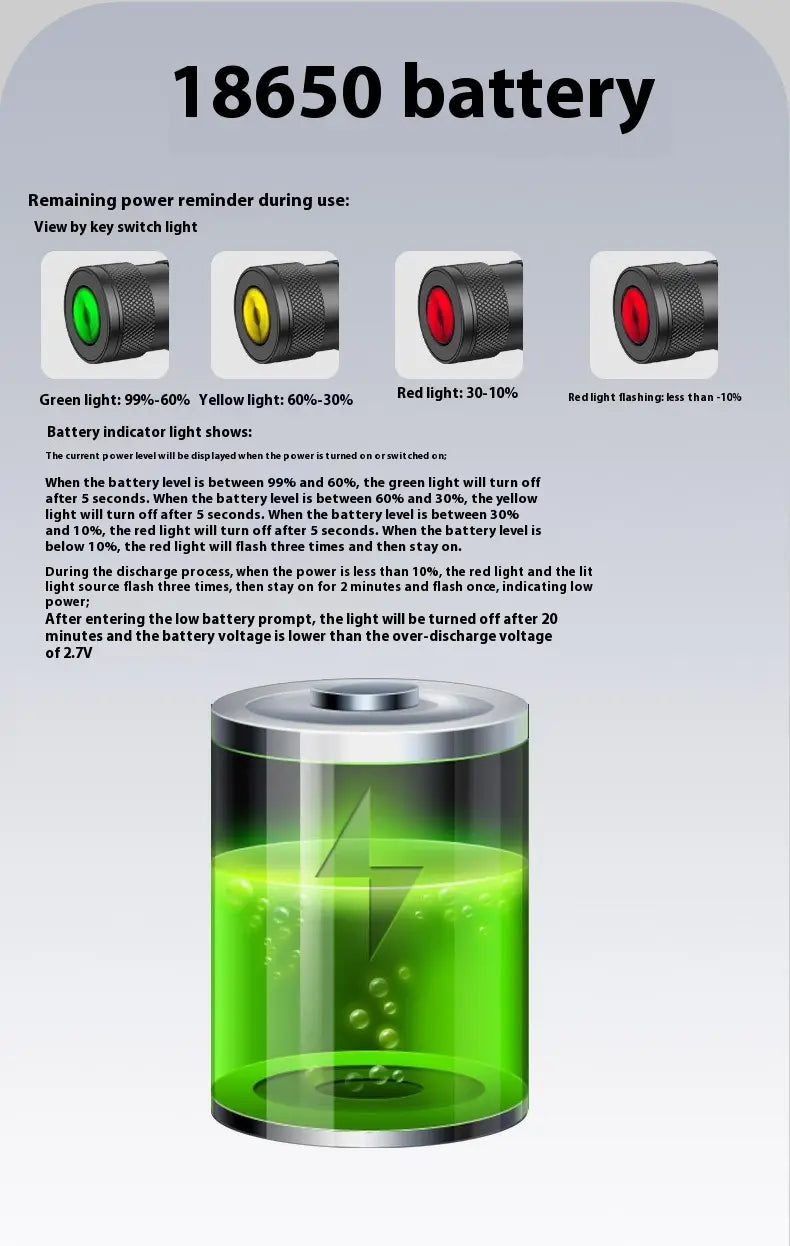 18650 battery

Remaining power reminder during use:

View by key switch light

Green light: 99%-60% Yellow light: 60%-30%

Red light: 30-10%

Red light flashing: less than -10%

Battery indicator light shows:

The current power level will be displayed when the power is turned on or switched on;

When the battery level is between 99% and 60%, the green light will turn off after 5 seconds. When the battery level is between 60% and 30%, the yellow light will turn off after 5 seconds. When the battery level is between 30% and 10%, the red light will turn off after 5 seconds. When the battery level is below 10%, the red light will flash three times and then stay on.

During the discharge process, when the power is less than 10%, the red light and the lit light source flash three times, then stay on for 2 minutes and flash once, indicating low power;

After entering the low battery prompt, the light will be turned off after 20 minutes and the battery voltage is lower than the over-discharge voltage of 2.7V