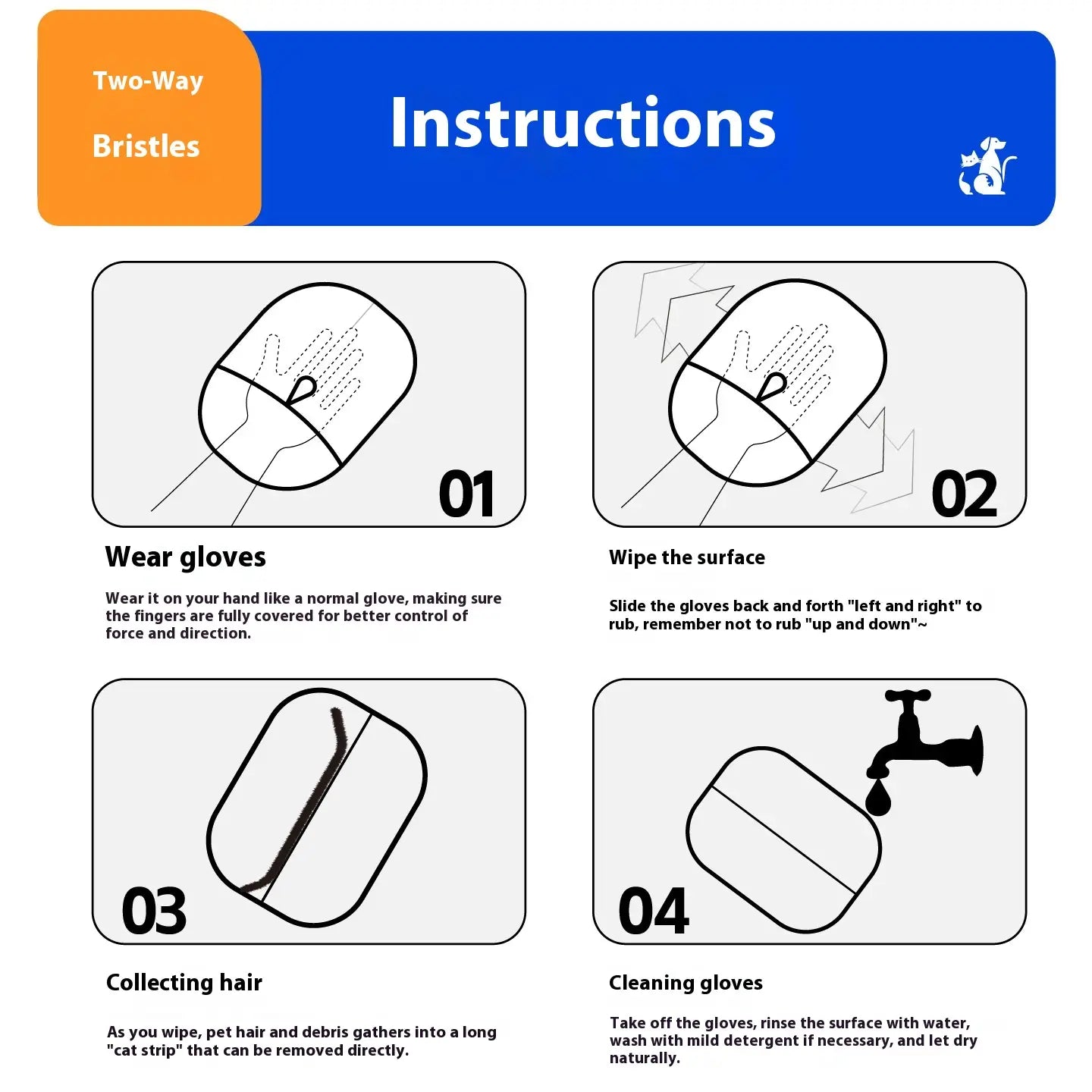 Two-Way
Bristles

Instructions

01

Wear gloves

Wear it on your hand like a normal glove, making sure the fingers are fully covered for better control of force and direction.

02

Wipe the surface

Slide the gloves back and forth "left and right" to rub, remember not to rub "up and down"~

03

Collecting hair

As you wipe, pet hair and debris gathers into a long "cat strip" that can be removed directly.

04

Cleaning gloves

Take off the gloves, rinse the surface with water, wash with mild detergent if necessary, and let dry naturally.