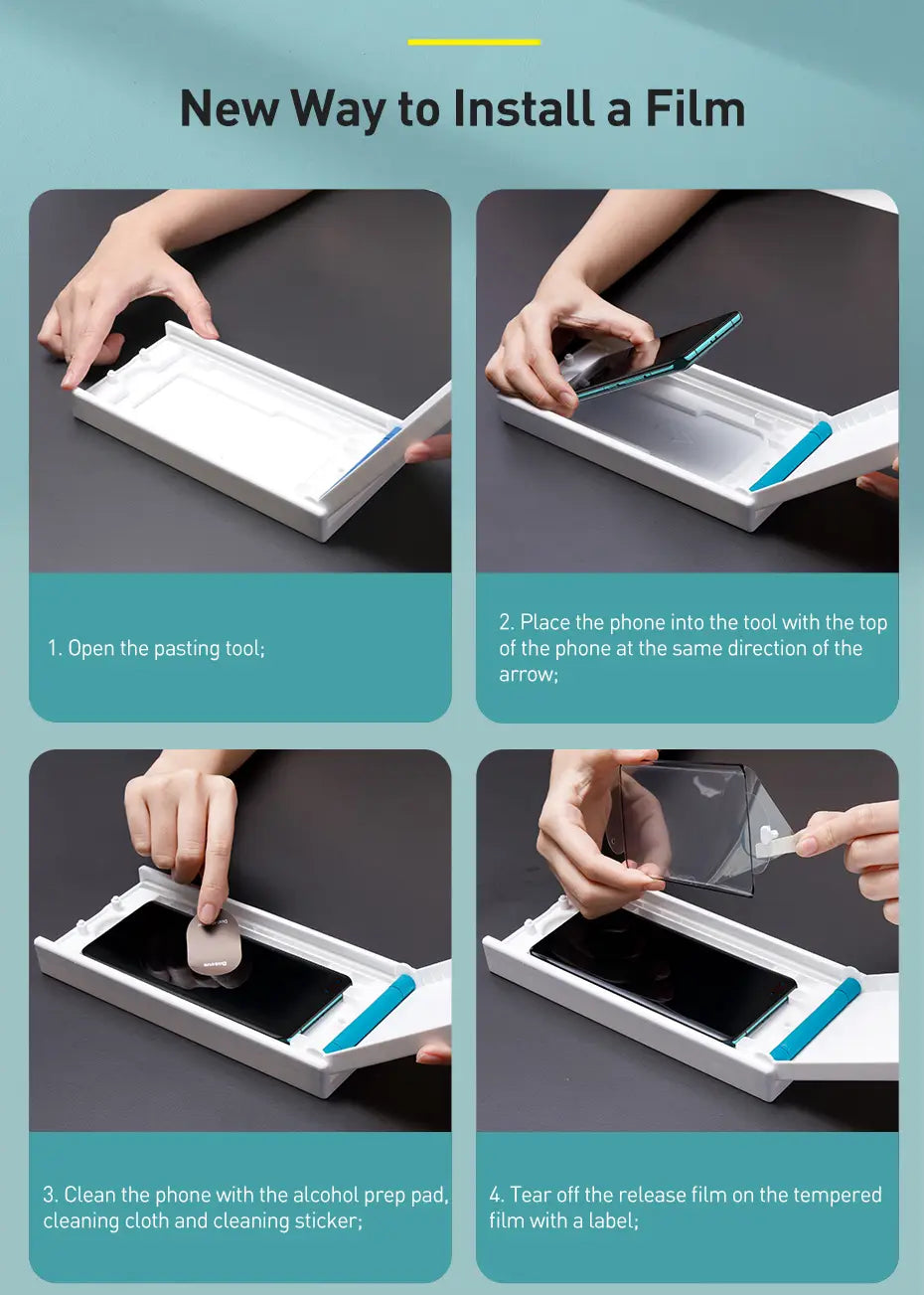 New Way to Install a Film

1. Open the pasting tool;

2. Place the phone into the tool with the top of the phone at the same direction of the arrow;

3. Clean the phone with the alcohol prep pad, cleaning cloth and cleaning sticker;

4. Tear off the release film on the tempered film with a label;