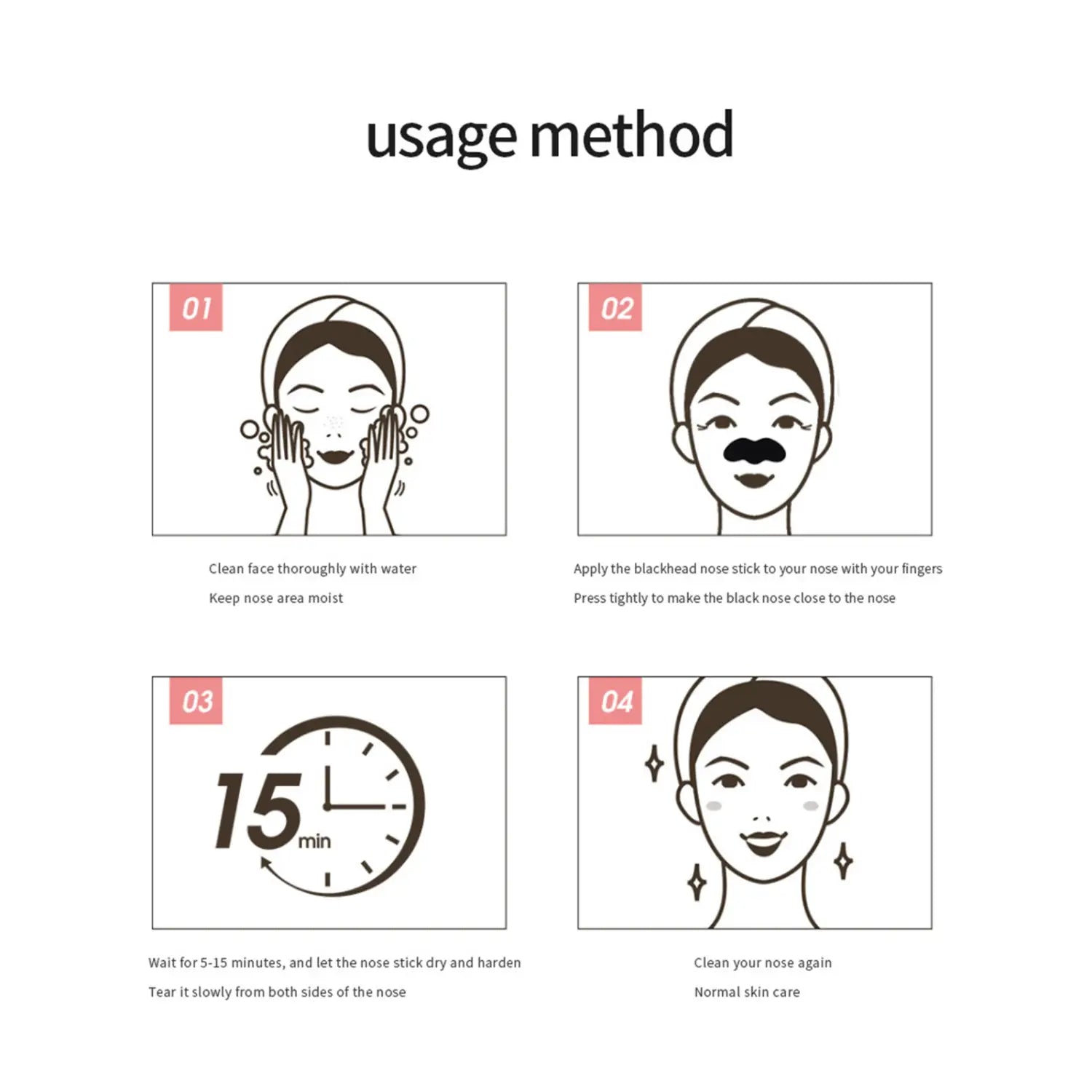 usage method

01

Clean face thoroughly with water

Keep nose area moist

02

Apply the blackhead nose stick to your nose with your fingers

Press tightly to make the black nose close to the nose

03

15 min

Wait for 5-15 minutes, and let the nose stick dry and harden

Tear it slowly from both sides of the nose

04

Clean your nose again

Normal skin care