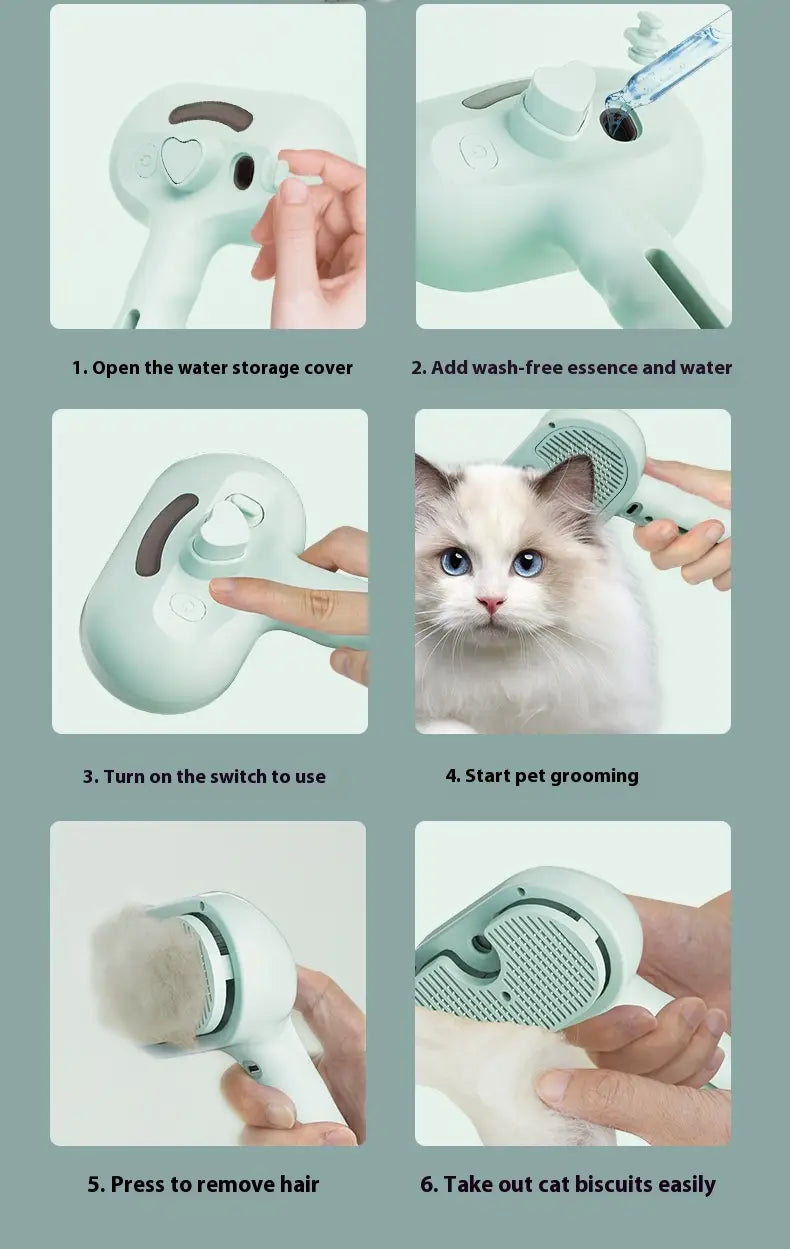 1. Open the water storage cover

2. Add wash-free essence and water

3. Turn on the switch to use

4. Start pet grooming

5. Press to remove hair

6. Take out cat biscuits easily