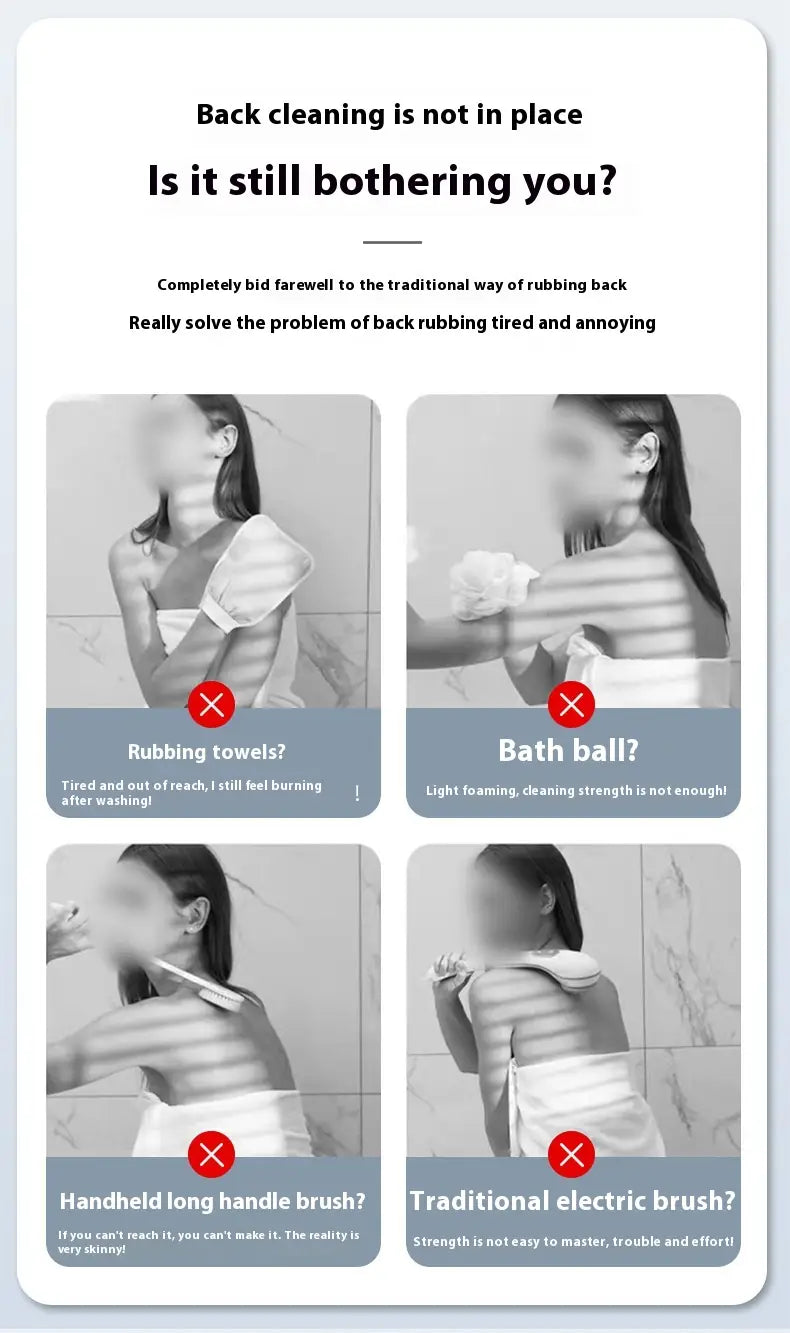 Back cleaning is not in place

Is it still bothering you?

Completely bid farewell to the traditional way of rubbing back

Really solve the problem of back rubbing tired and annoying

Rubbing towels?

Tired and out of reach, I still feel burning after washing! !

Bath ball?

Light foaming, cleaning strength is not enough!

Handheld long handle brush?

If you can't reach it, you can't make it. The reality is very skinny!

Traditional electric brush?

Strength is not easy to master, trouble and effort!