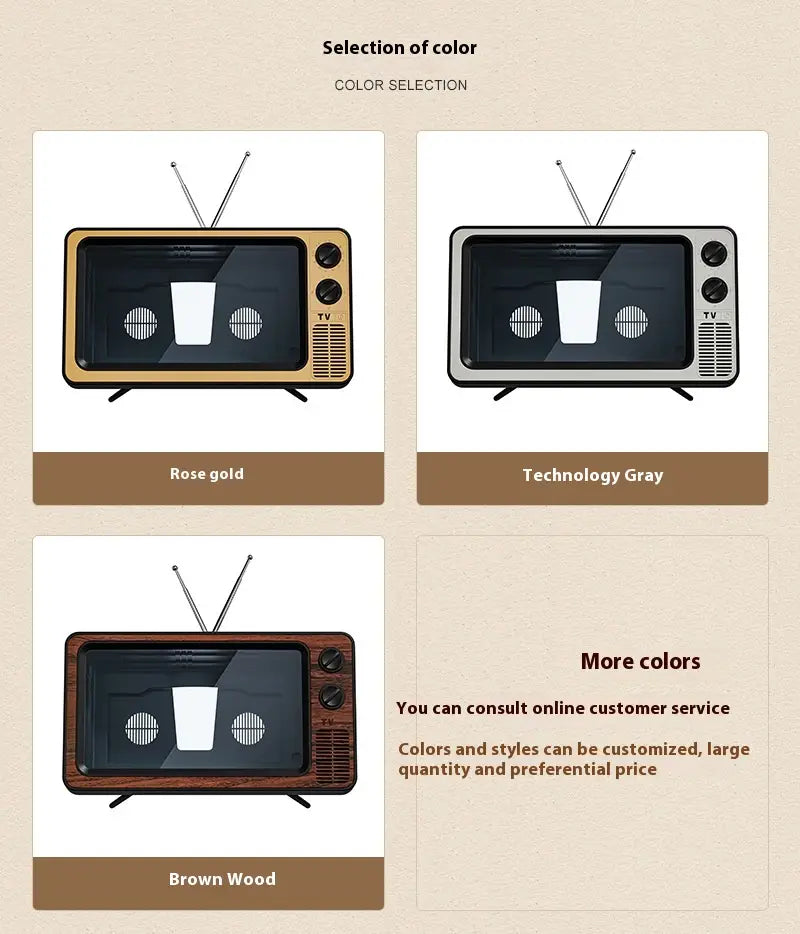 Selection of color

COLOR SELECTION

TV

Rose gold

TV

Technology Gray

TV

Brown Wood

More colors

You can consult online customer service

Colors and styles can be customized, large quantity and preferential price