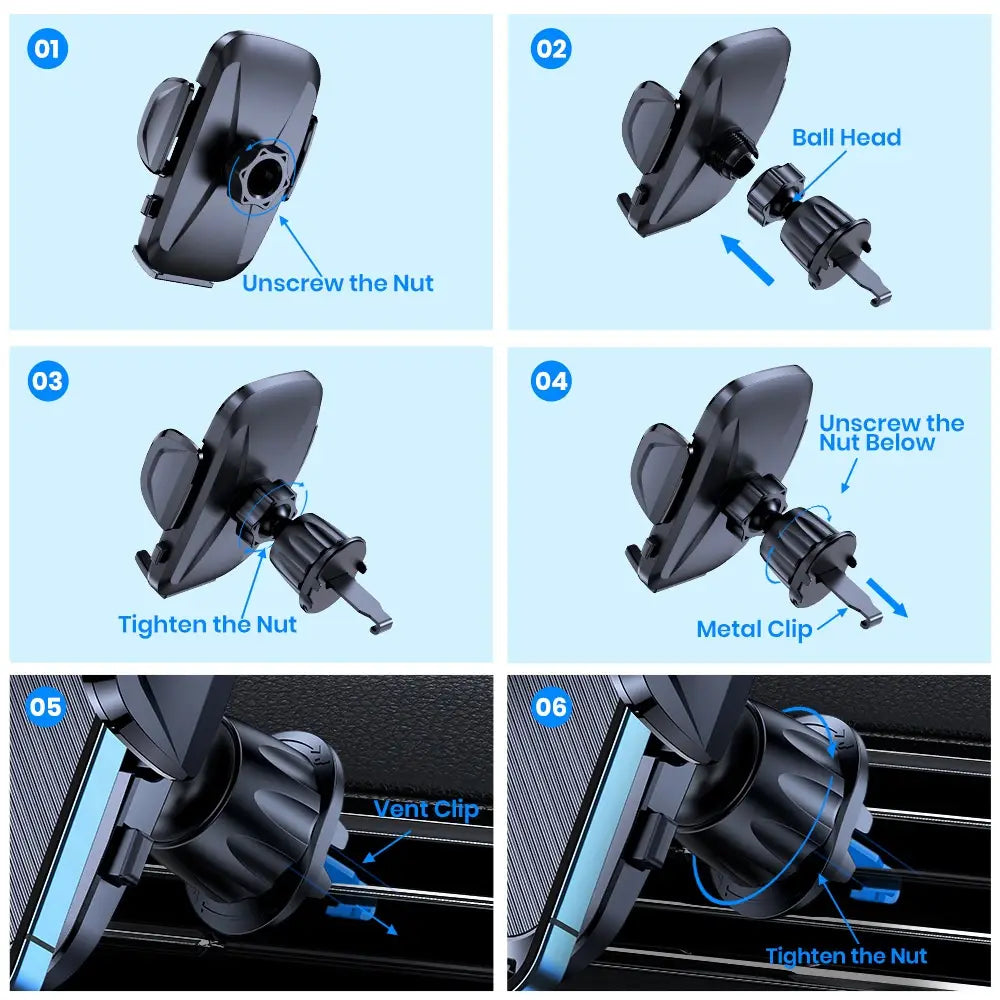 01
Unscrew the Nut

02
Ball Head

03
Tighten the Nut

04
Unscrew the Nut Below
Metal Clip

05
Vent Clip

06
Tighten the Nut