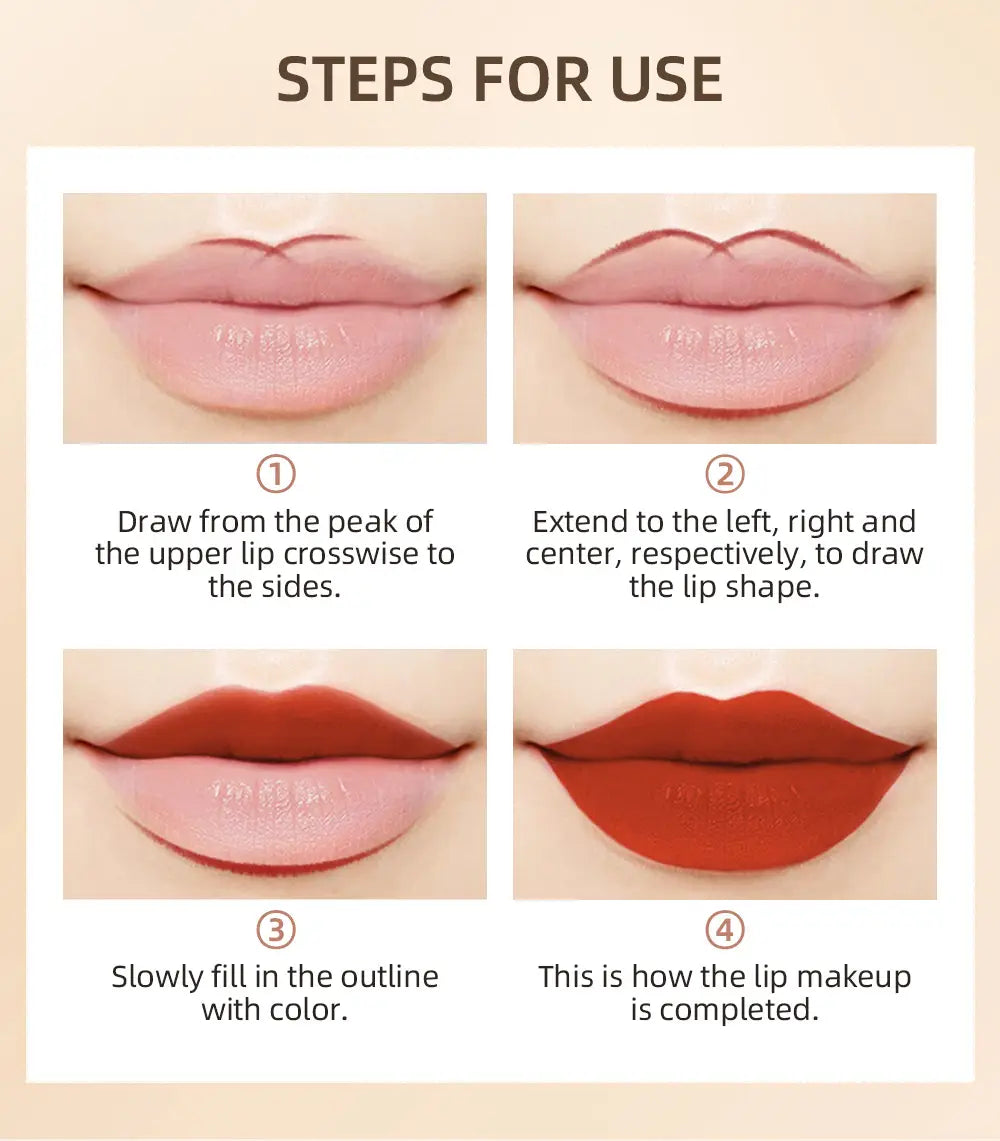 STEPS FOR USE

①
Draw from the peak of the upper lip crosswise to the sides.

②
Extend to the left, right and center, respectively, to draw the lip shape.

③
Slowly fill in the outline with color.

④
This is how the lip makeup is completed.