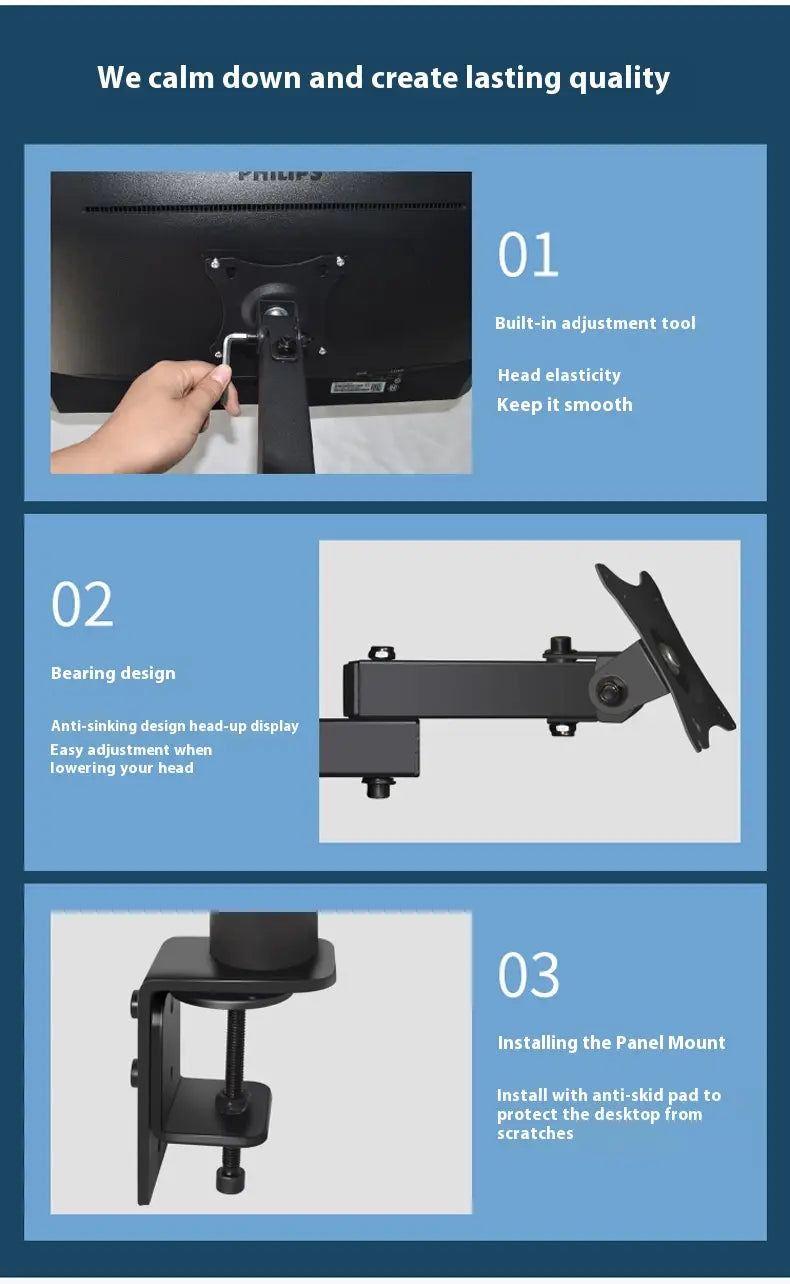 We calm down and create lasting quality

PHILIPS

01

Built-in adjustment tool

Head elasticity
Keep it smooth

02

Bearing design

Anti-sinking design head-up display
Easy adjustment when lowering your head

03

Installing the Panel Mount

Install with anti-skid pad to protect the desktop from scratches