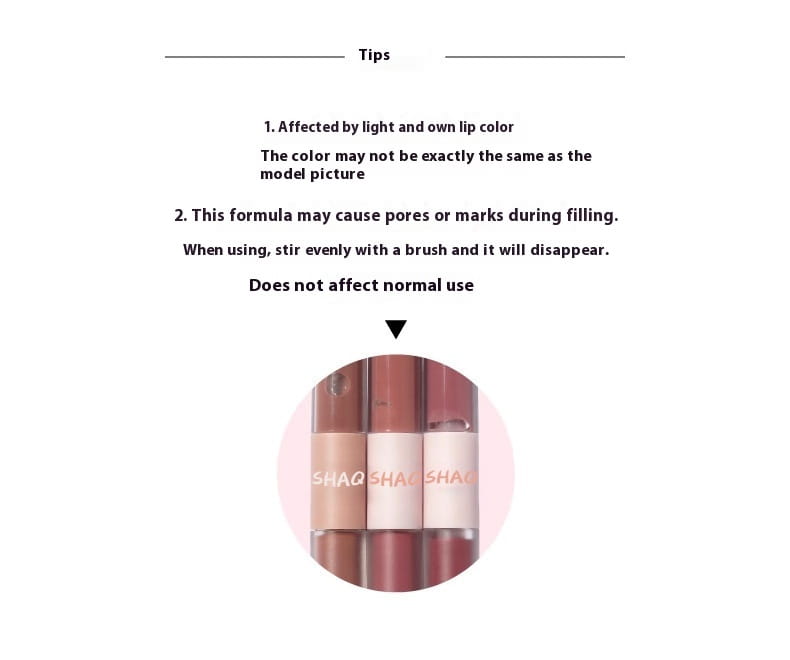 Tips

1. Affected by light and own lip color

The color may not be exactly the same as the model picture

2. This formula may cause pores or marks during filling.

When using, stir evenly with a brush and it will disappear.

Does not affect normal use

SHAQ SHAQ SHAQ