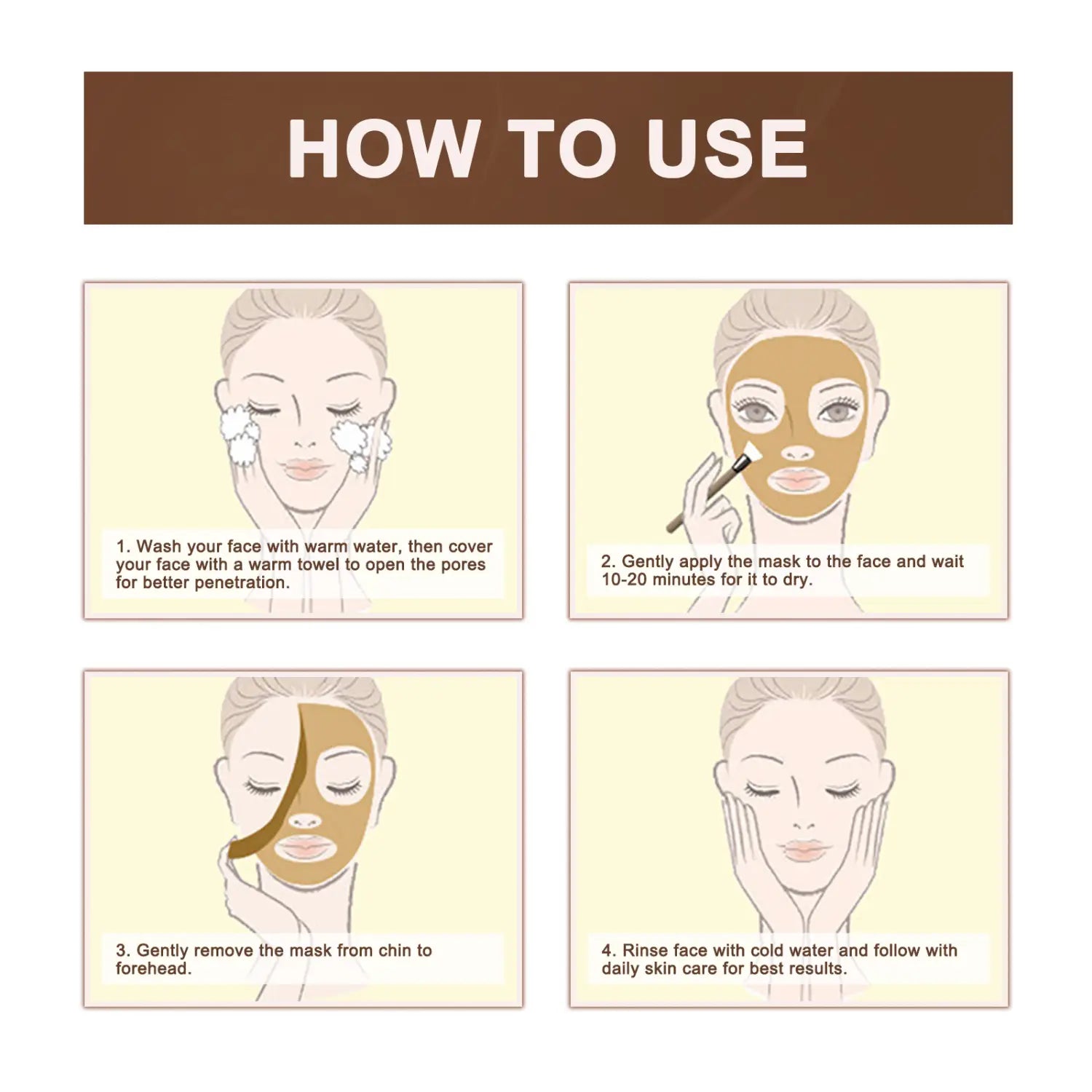 HOW TO USE

1. Wash your face with warm water, then cover your face with a warm towel to open the pores for better penetration.

2. Gently apply the mask to the face and wait 10-20 minutes for it to dry.

3. Gently remove the mask from chin to forehead.

4. Rinse face with cold water and follow with daily skin care for best results.