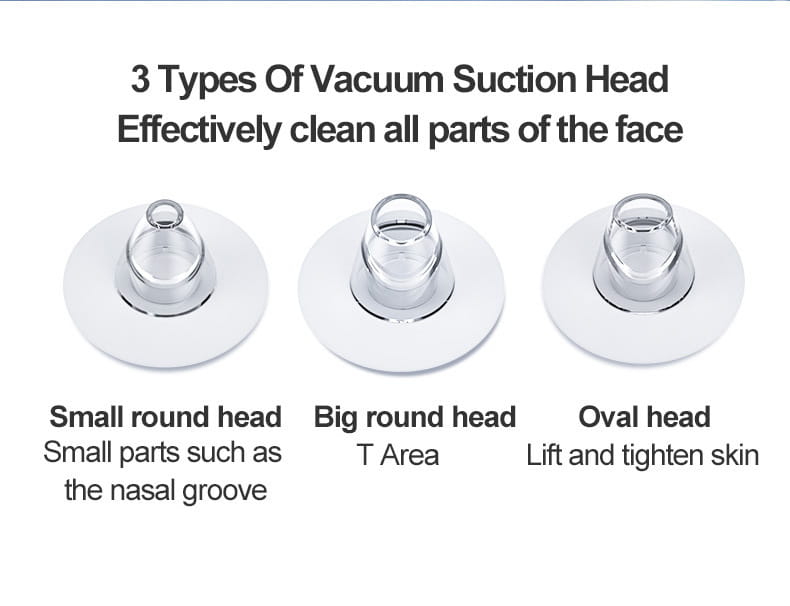 3 Types Of Vacuum Suction Head
Effectively clean all parts of the face

Small round head
Small parts such as the nasal groove

Big round head
T Area

Oval head
Lift and tighten skin