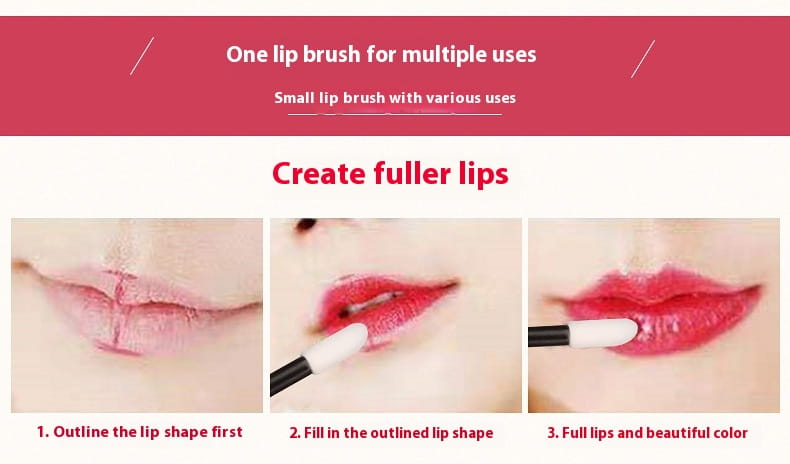 One lip brush for multiple uses

Small lip brush with various uses

Create fuller lips

1. Outline the lip shape first

2. Fill in the outlined lip shape

3. Full lips and beautiful color