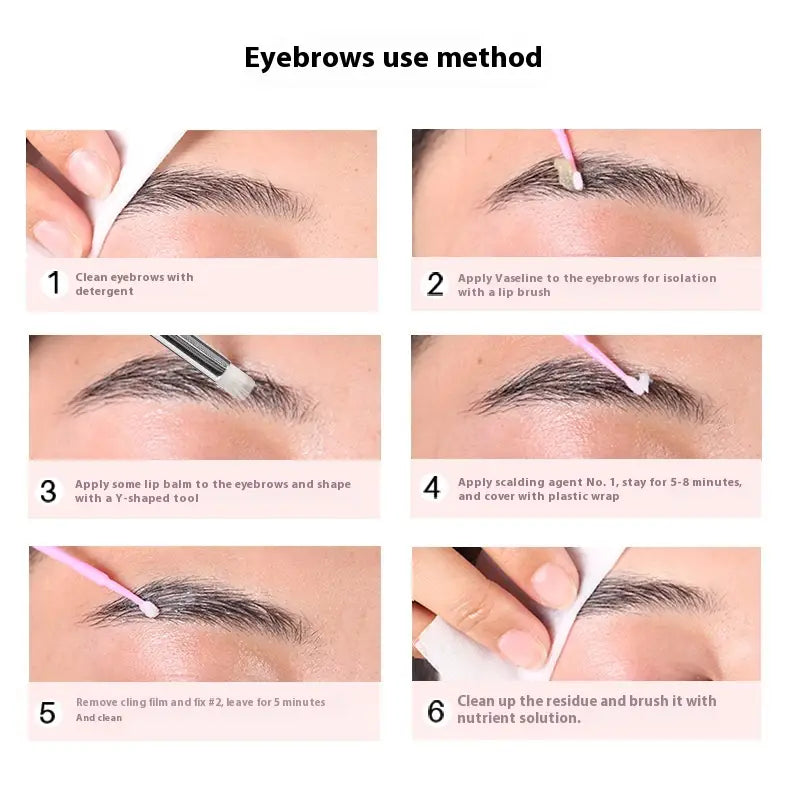 Eyebrows use method

1 Clean eyebrows with detergent

2 Apply Vaseline to the eyebrows for isolation with a lip brush

3 Apply some lip balm to the eyebrows and shape with a Y-shaped tool

4 Apply scalding agent No. 1, stay for 5-8 minutes, and cover with plastic wrap

5 Remove cling film and fix #2, leave for 5 minutes And clean

6 Clean up the residue and brush it with nutrient solution.