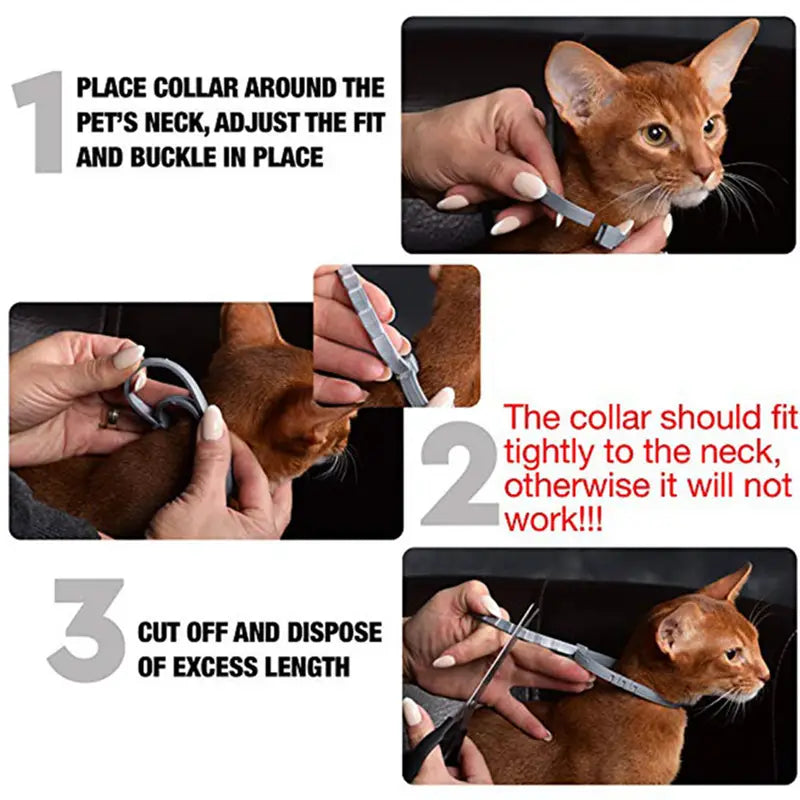 1 PLACE COLLAR AROUND THE PET'S NECK, ADJUST THE FIT AND BUCKLE IN PLACE

2 The collar should fit tightly to the neck, otherwise it will not work!!!

3 CUT OFF AND DISPOSE OF EXCESS LENGTH