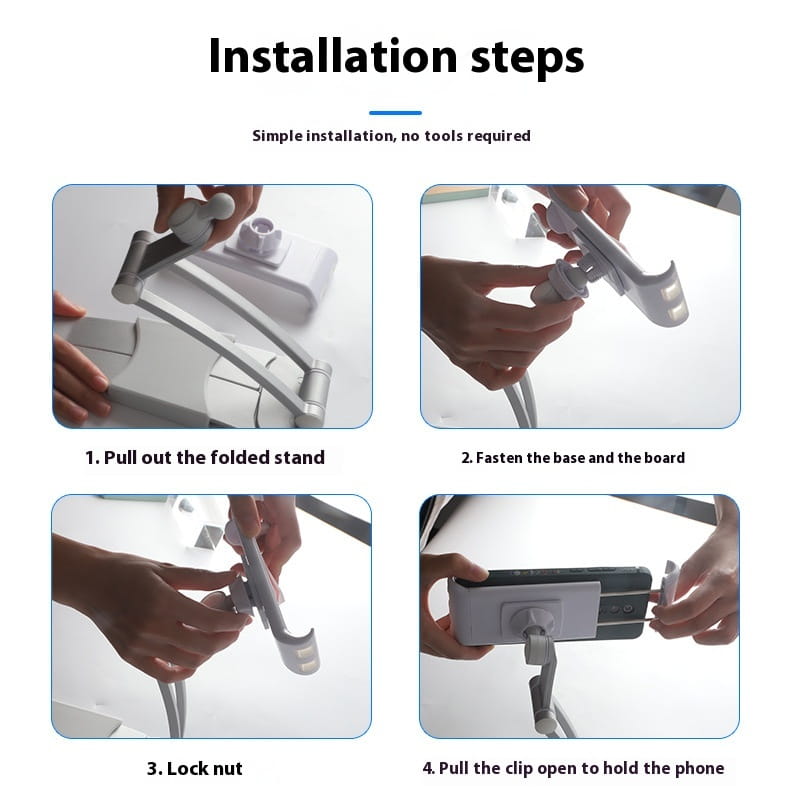 Installation steps

Simple installation, no tools required

1. Pull out the folded stand

2. Fasten the base and the board

3. Lock nut

4. Pull the clip open to hold the phone