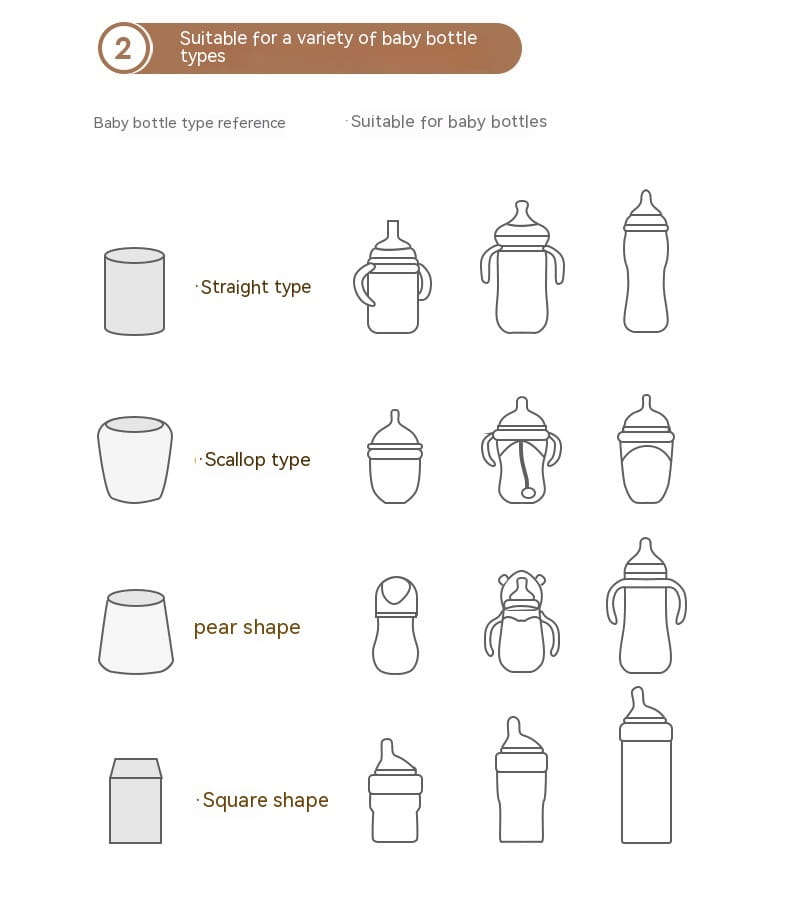 2 Suitable for a variety of baby bottle types

Baby bottle type reference

·Suitable for baby bottles

·Straight type

·Scallop type

pear shape

·Square shape