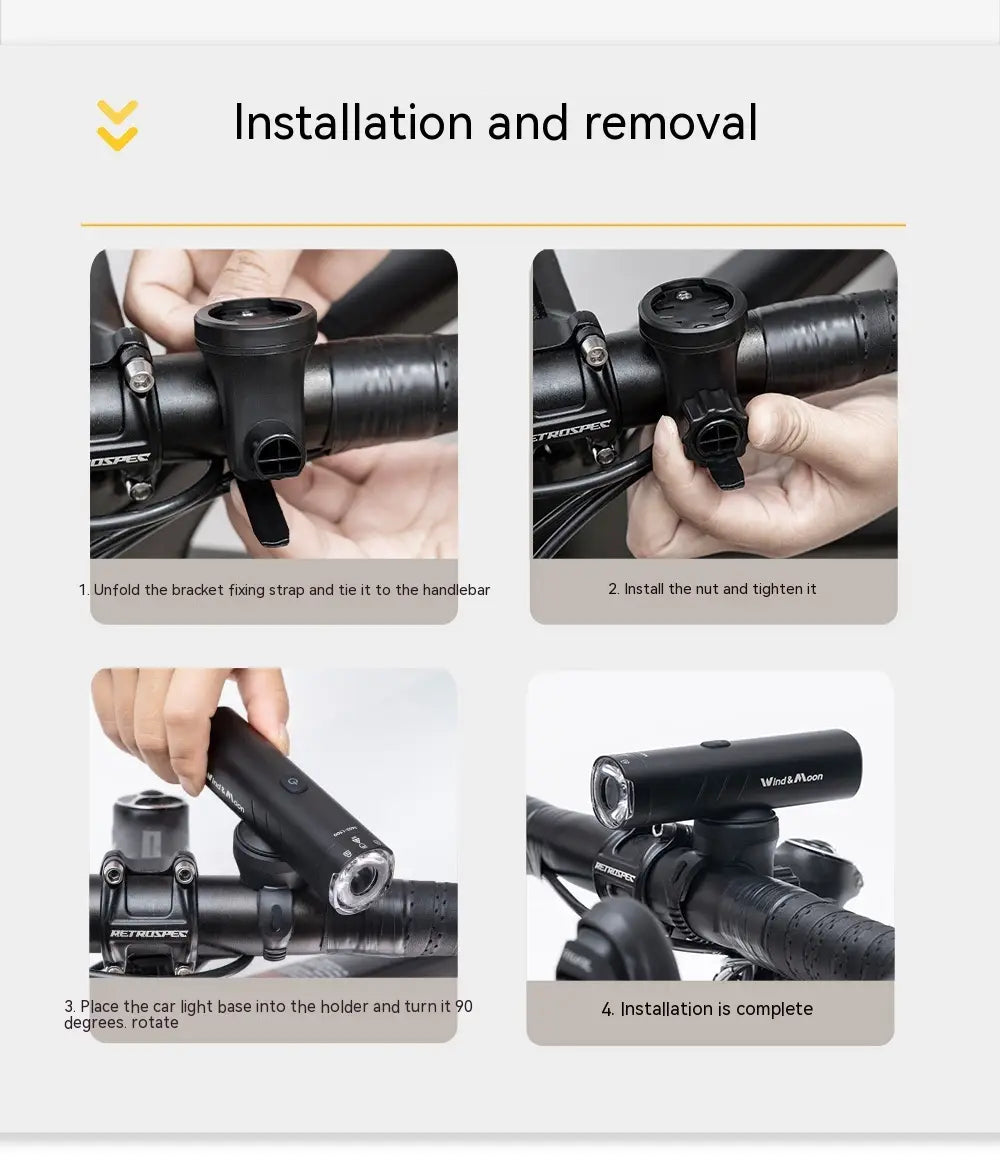 Installation and removal

RETROSPEC

1. Unfold the bracket fixing strap and tie it to the handlebar

RETROSPEC

2. Install the nut and tighten it

Wind&Moon

RETROSPEC

3. Place the car light base into the holder and turn it 90 degrees. rotate

Wind&Moon

RETROSPEC

4. Installation is complete