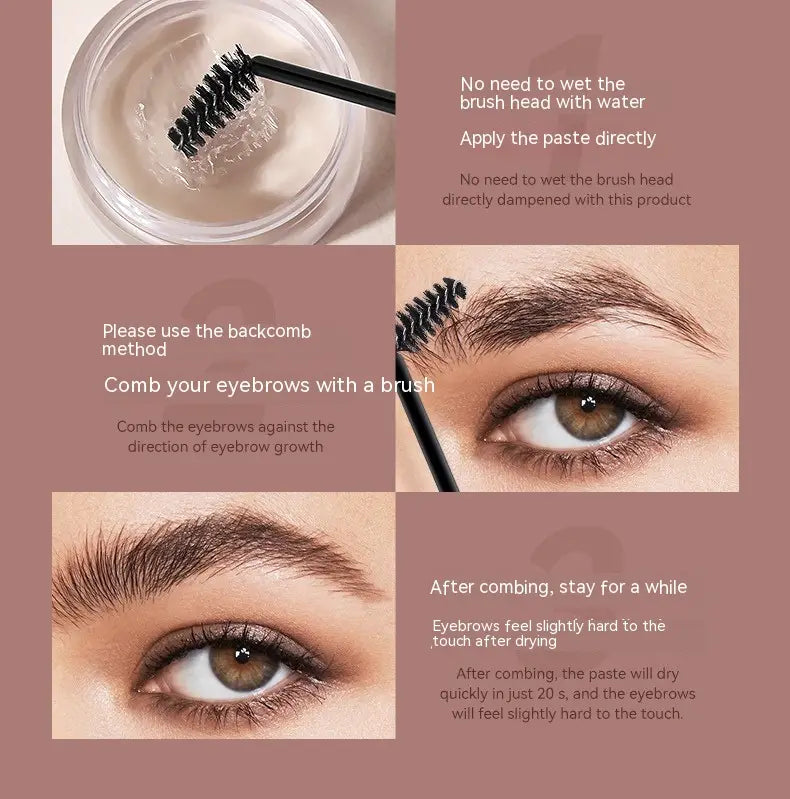 1

No need to wet the brush head with water

Apply the paste directly

No need to wet the brush head directly dampened with this product

2

Please use the backcomb method

Comb your eyebrows with a brush

Comb the eyebrows against the direction of eyebrow growth

3

After combing, stay for a while

Eyebrows feel slightly hard to the touch after drying

After combing, the paste will dry quickly in just 20 s, and the eyebrows will feel slightly hard to the touch.