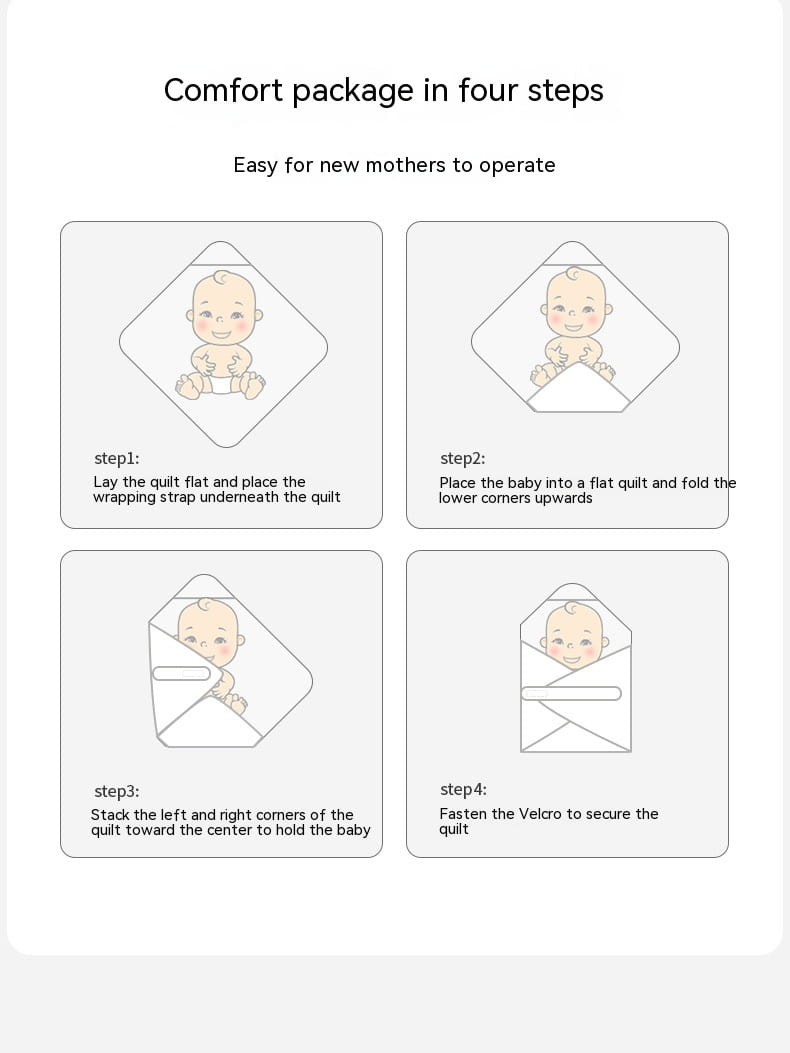 Comfort package in four steps

Easy for new mothers to operate

step1:

Lay the quilt flat and place the wrapping strap underneath the quilt

step2:

Place the baby into a flat quilt and fold the lower corners upwards

step3:

Stack the left and right corners of the quilt toward the center to hold the baby

step4:

Fasten the Velcro to secure the quilt