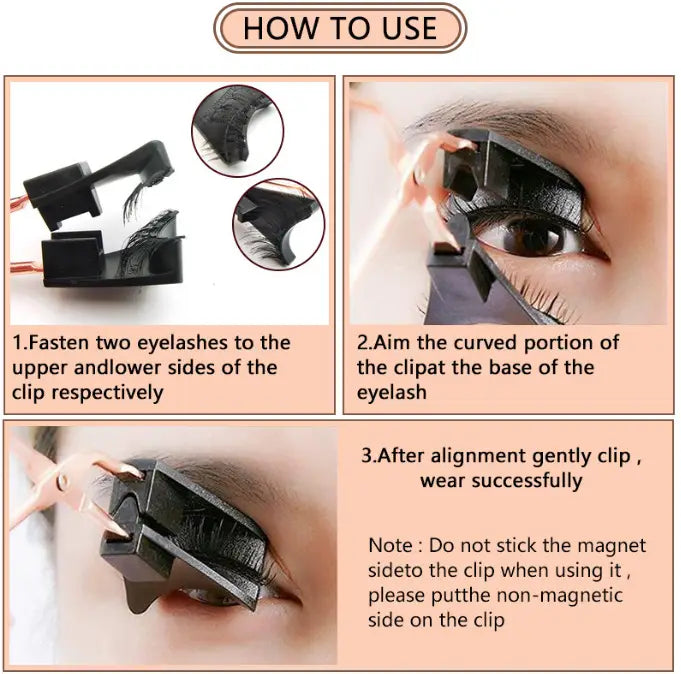 HOW TO USE

1.Fasten two eyelashes to the upper andlower sides of the clip respectively

2.Aim the curved portion of the clipat the base of the eyelash

3.After alignment gently clip , wear successfully

Note : Do not stick the magnet sideto the clip when using it , please putthe non-magnetic side on the clip