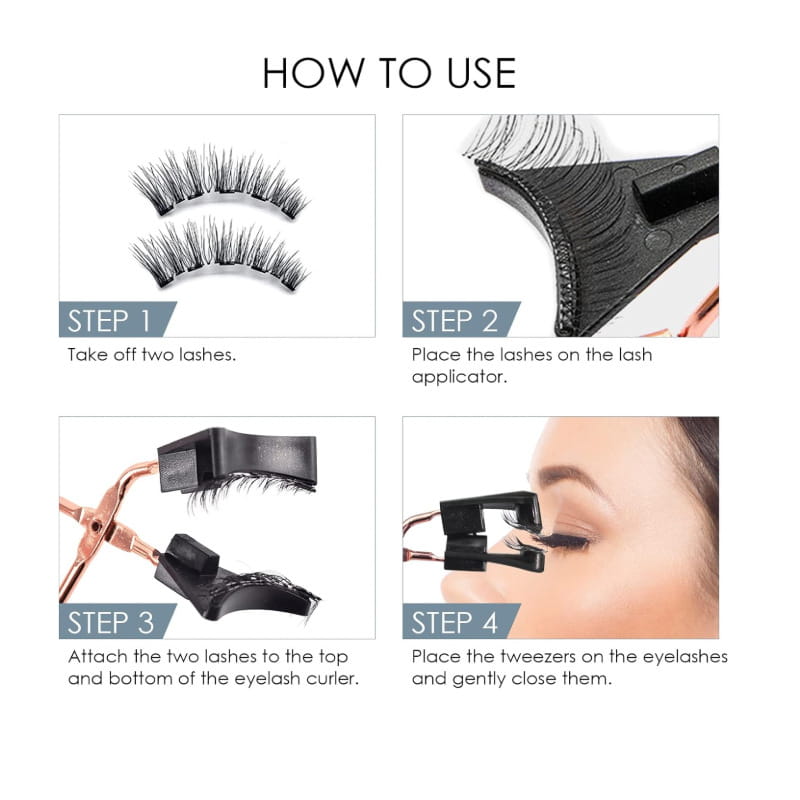 HOW TO USE

STEP 1

Take off two lashes.

STEP 2

Place the lashes on the lash applicator.

STEP 3

Attach the two lashes to the top and bottom of the eyelash curler.

STEP 4

Place the tweezers on the eyelashes and gently close them.