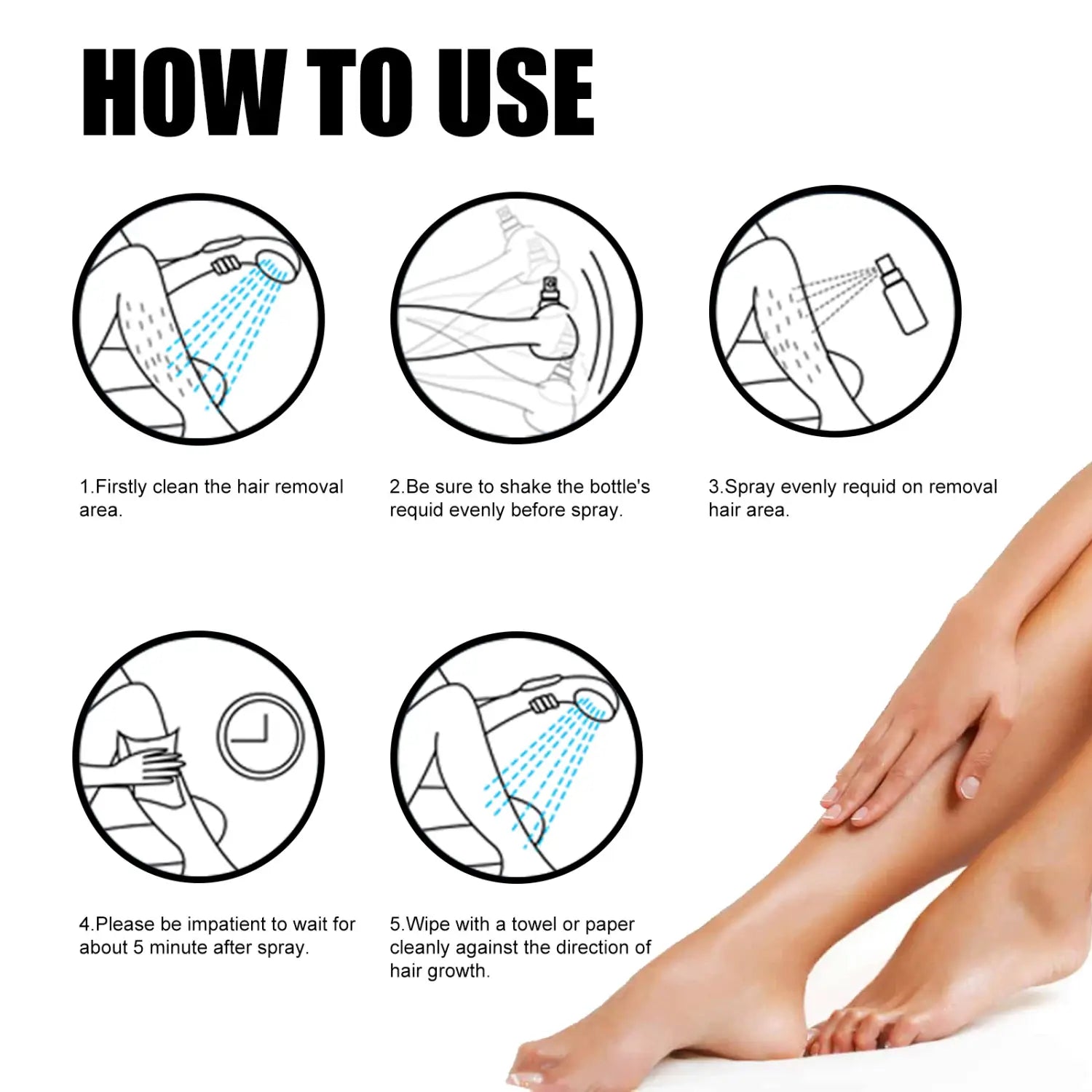 HOW TO USE

1.Firstly clean the hair removal area.

2.Be sure to shake the bottle's requid evenly before spray.

3.Spray evenly requid on removal hair area.

4.Please be impatient to wait for about 5 minute after spray.

5.Wipe with a towel or paper cleanly against the direction of hair growth.