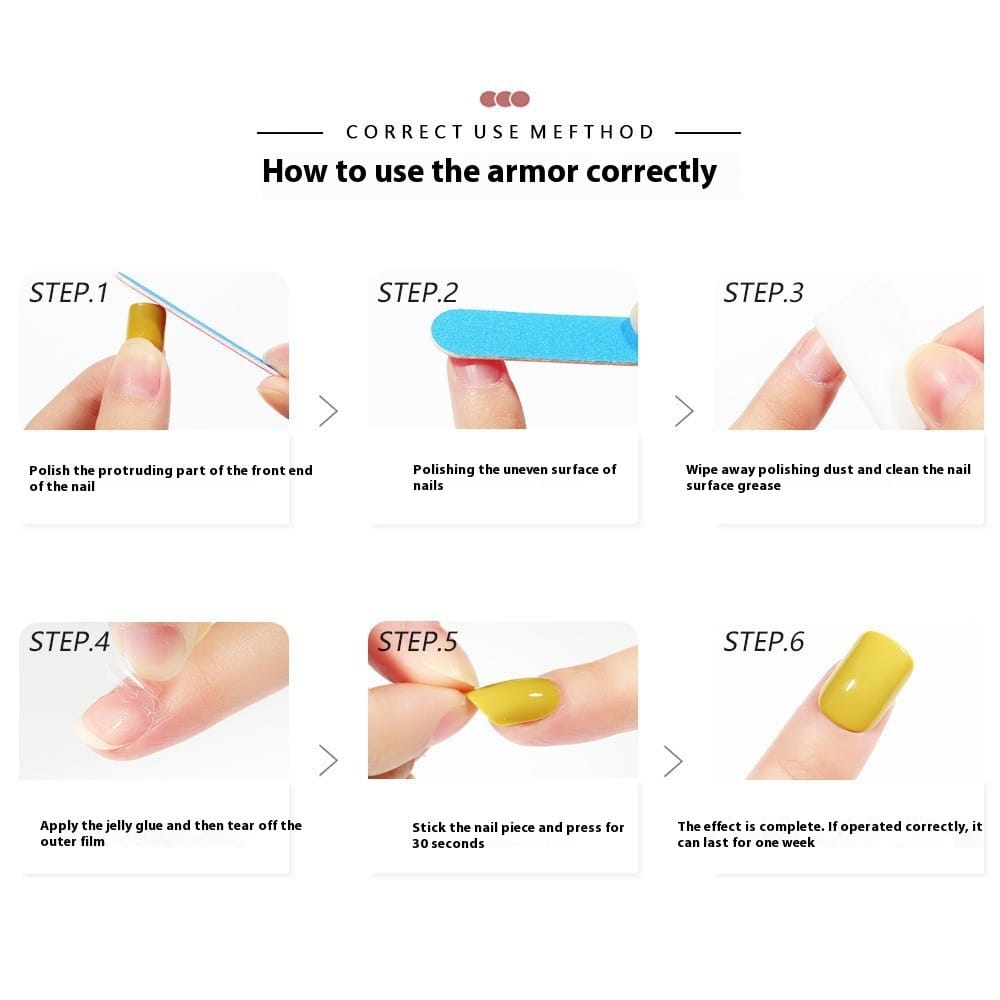 CORRECT USE MEFTHOD

How to use the armor correctly

STEP.1

Polish the protruding part of the front end of the nail

STEP.2

Polishing the uneven surface of nails

STEP.3

Wipe away polishing dust and clean the nail surface grease

STEP.4

Apply the jelly glue and then tear off the outer film

STEP.5

Stick the nail piece and press for 30 seconds

STEP.6

The effect is complete. If operated correctly, it can last for one week