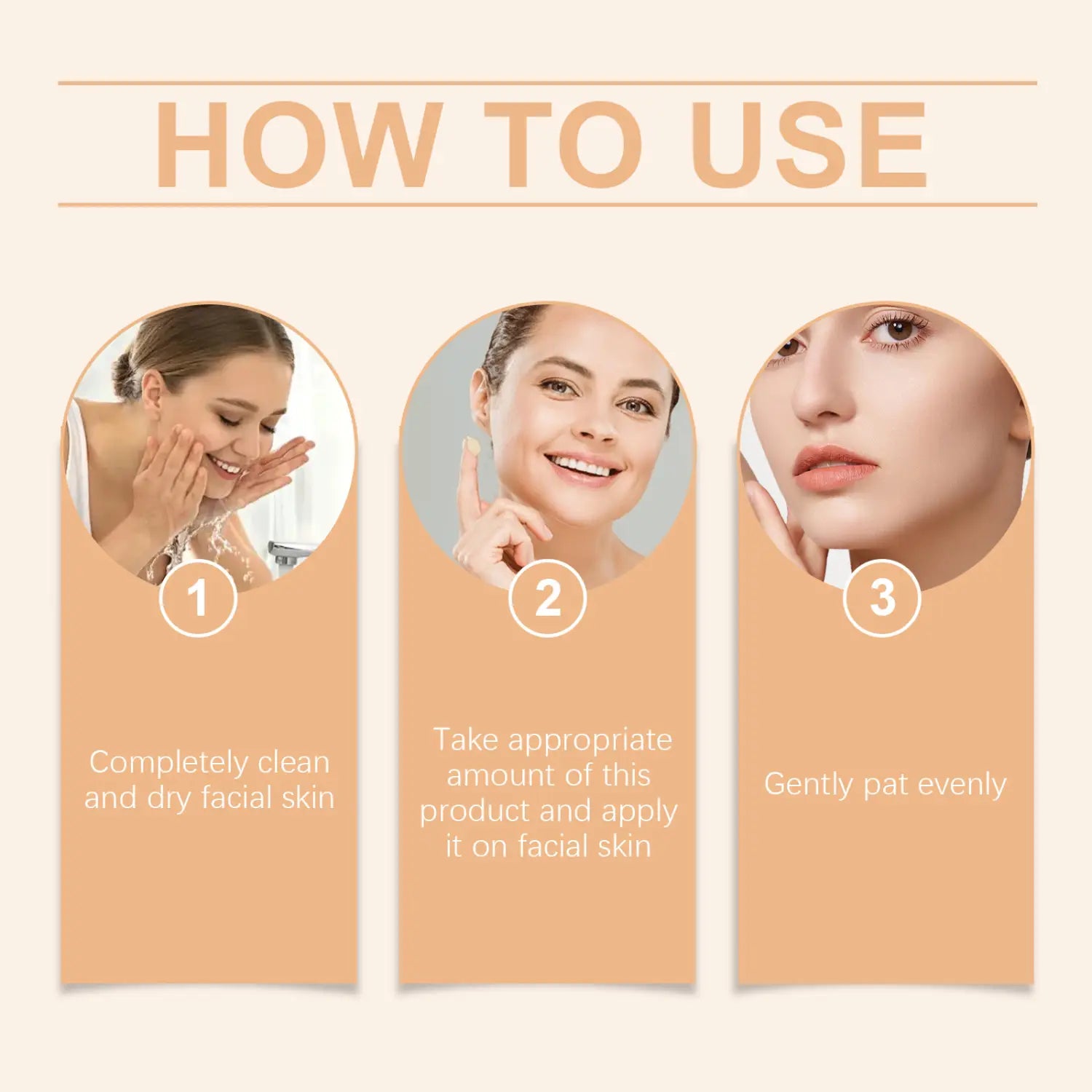 HOW TO USE

1

Completely clean and dry facial skin

2

Take appropriate amount of this product and apply it on facial skin

3

Gently pat evenly